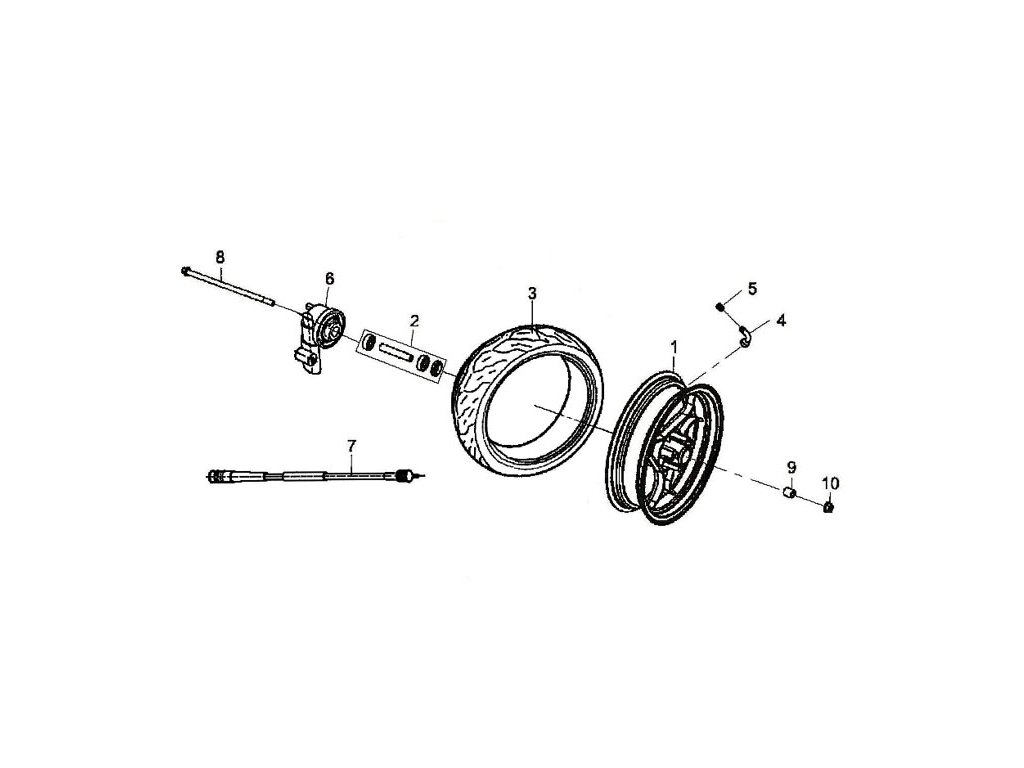 8
6
2
3
5
4
1
7
9
10