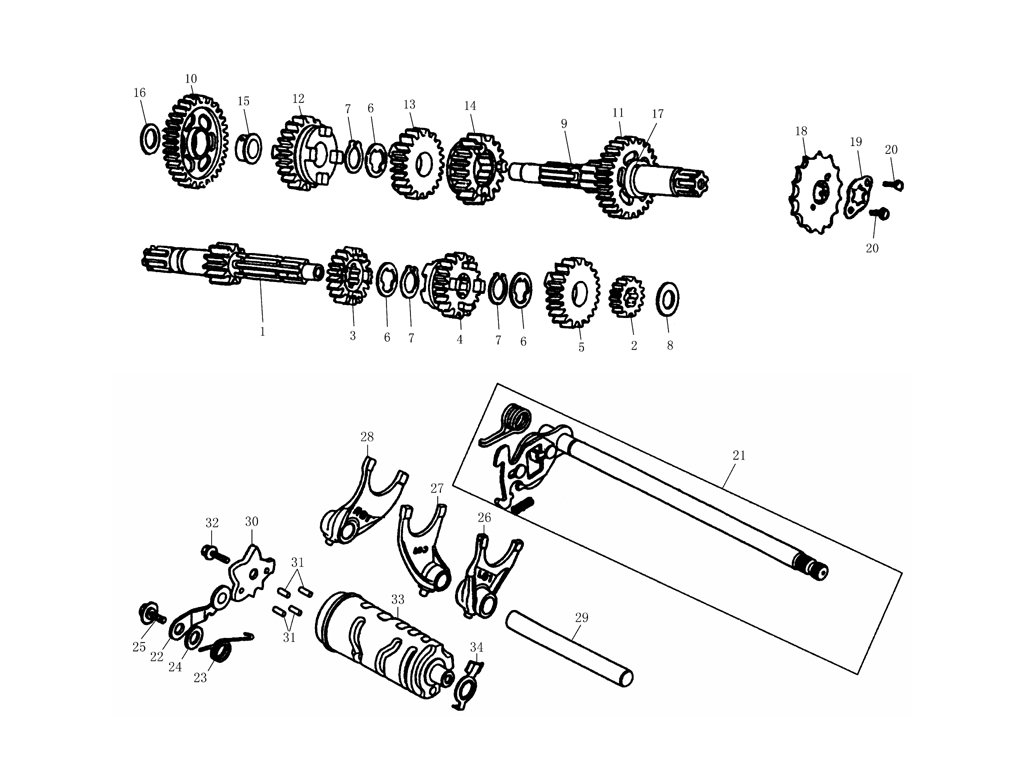 16
10
15
12
7
6
13
14
9
11
17
18
19
20
20
1
3
6
7
4
7
6
5
2
8
28
27
26
21
32
30
31
31
33
29
25
22
24
23
34