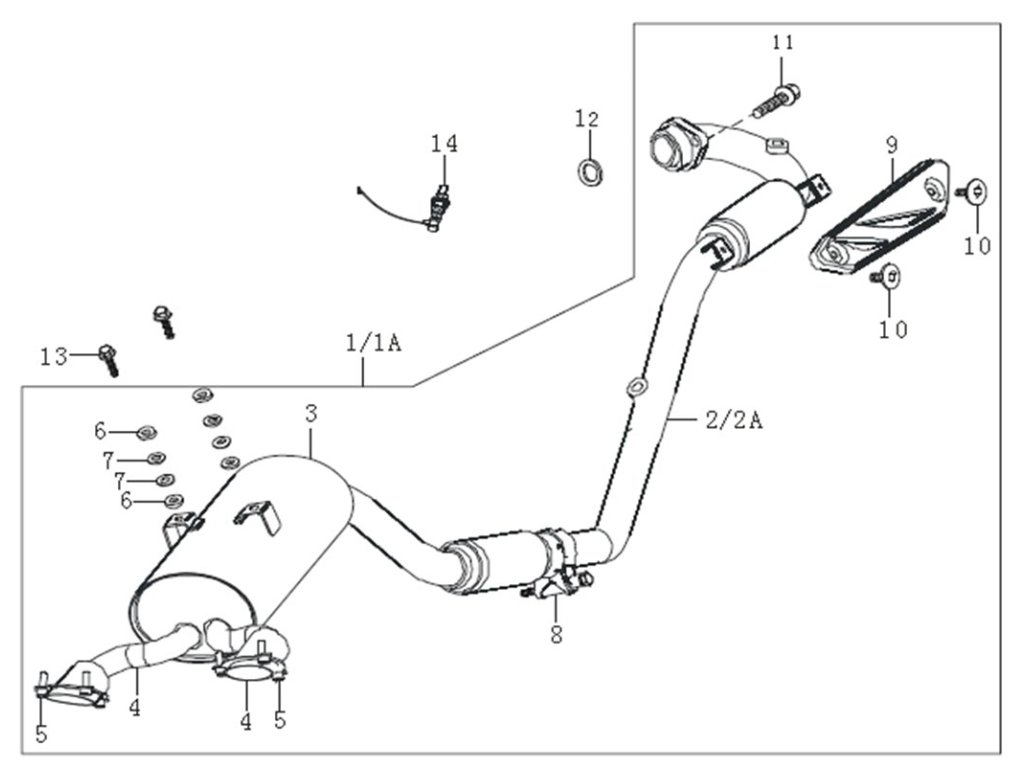 11
12
14
9
10
10
13
1/1A
3
2/2A
6
7
7
6
8
5
4
4
5