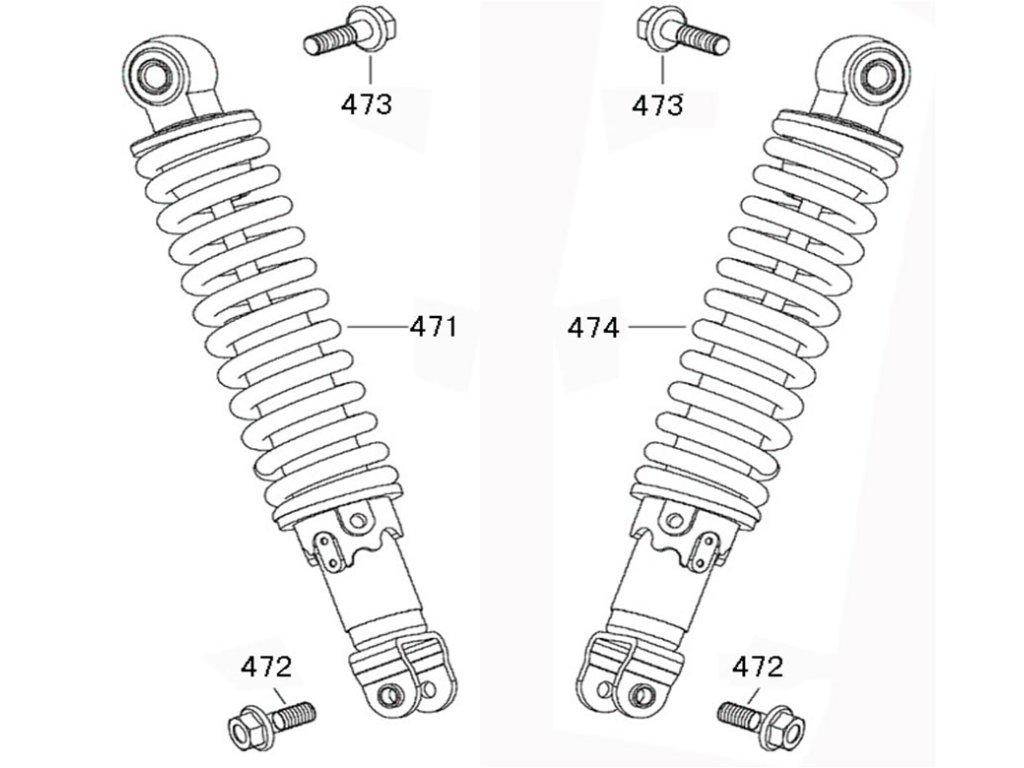 473

473

471

474

472

472