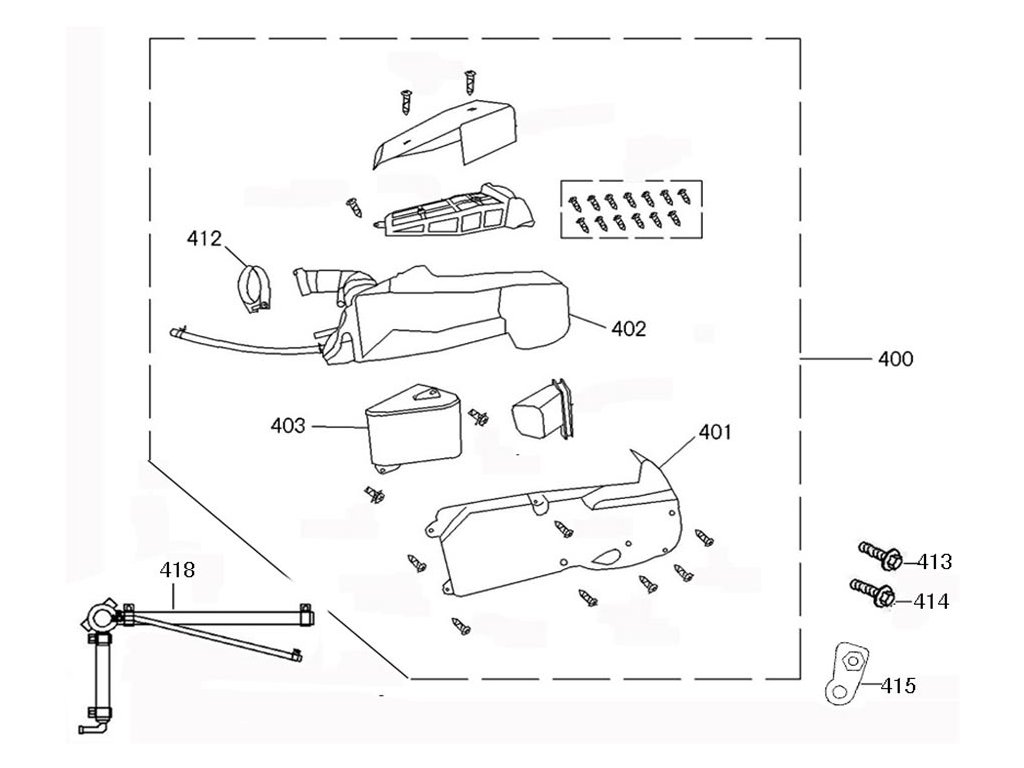 412
402
400
403
401
418
413
414
415