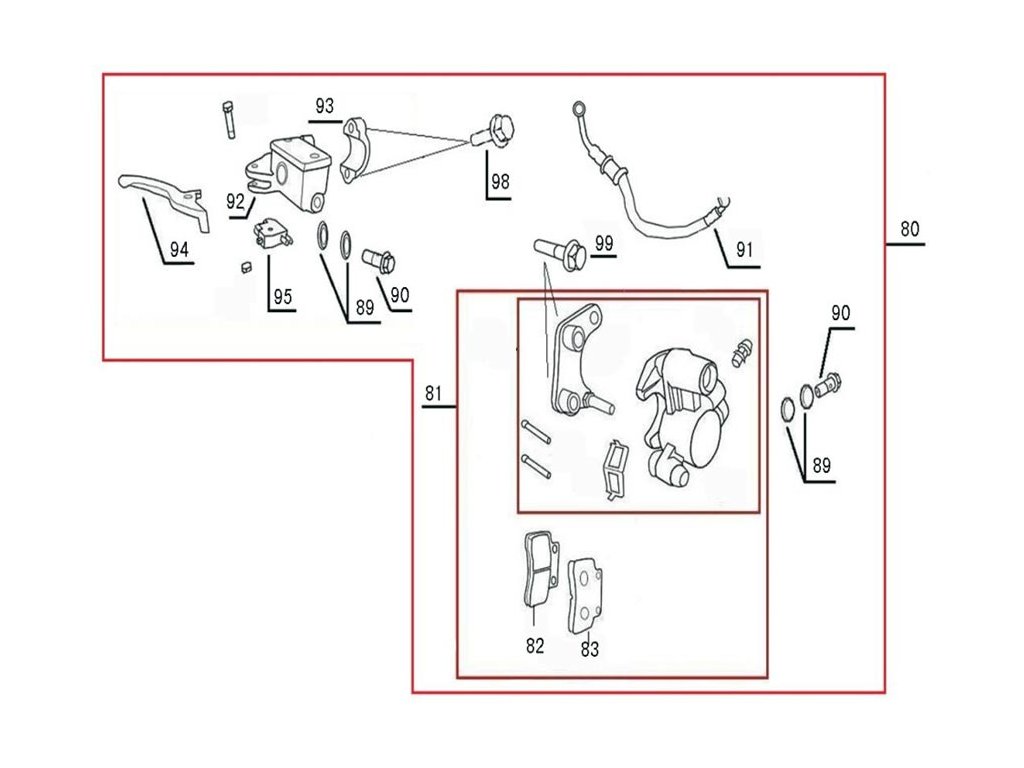 93
98
92
94
95
89
90
99
91
80
90
81
89
82
83