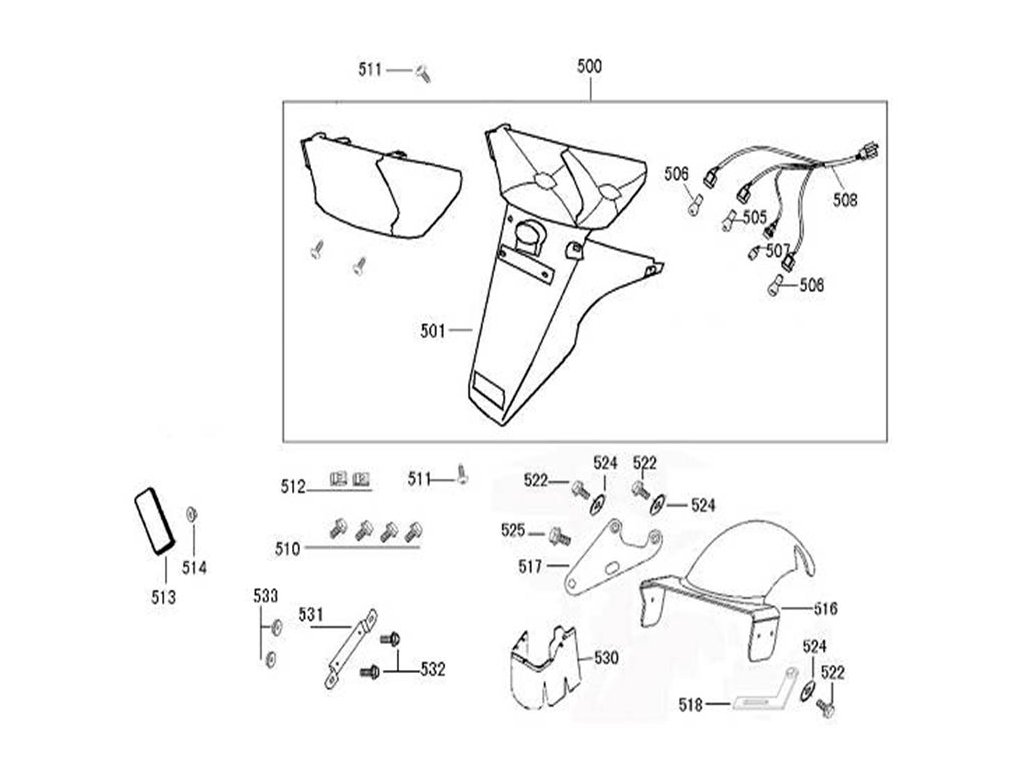 511
500
506
508
505
507
508
501
512
511
522
524
522
524
525
517
510
513
514
533
531
532
530
516
524
522
518