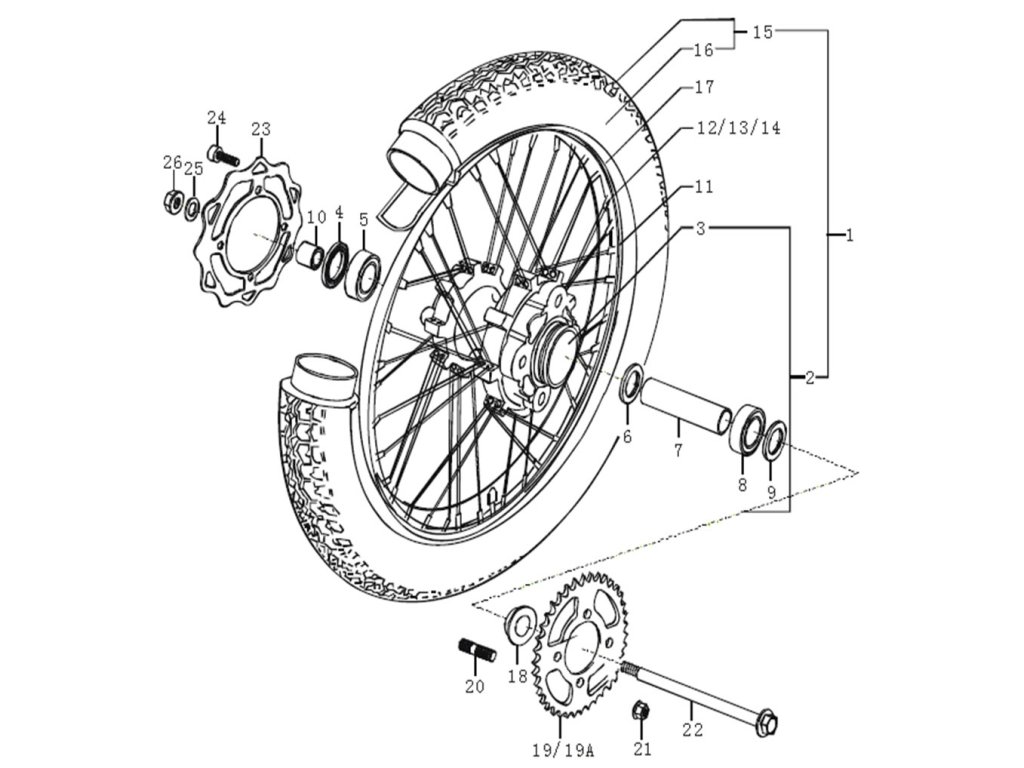 15
16
17
12/13/14
11
3
1
2
24
23
26
25
10
4
5
6
7
8
9
20
18
19/19A
21
22