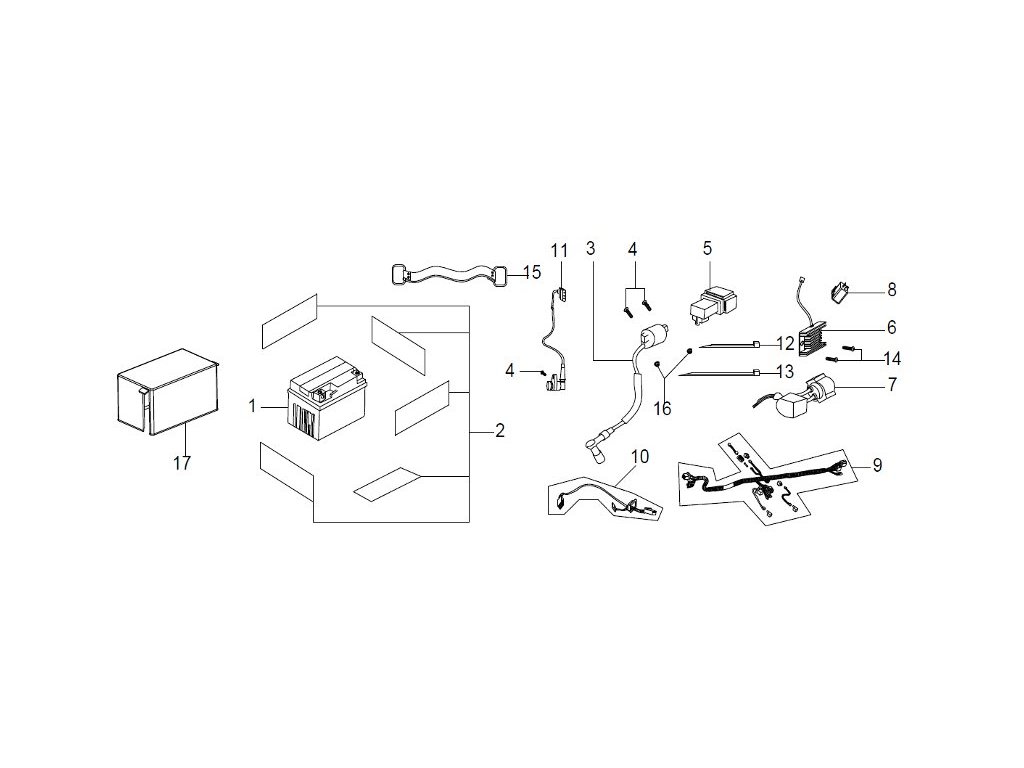 11
3
4
5
15
8
6
12
14
4
13
7
16
1
2
17
10
9