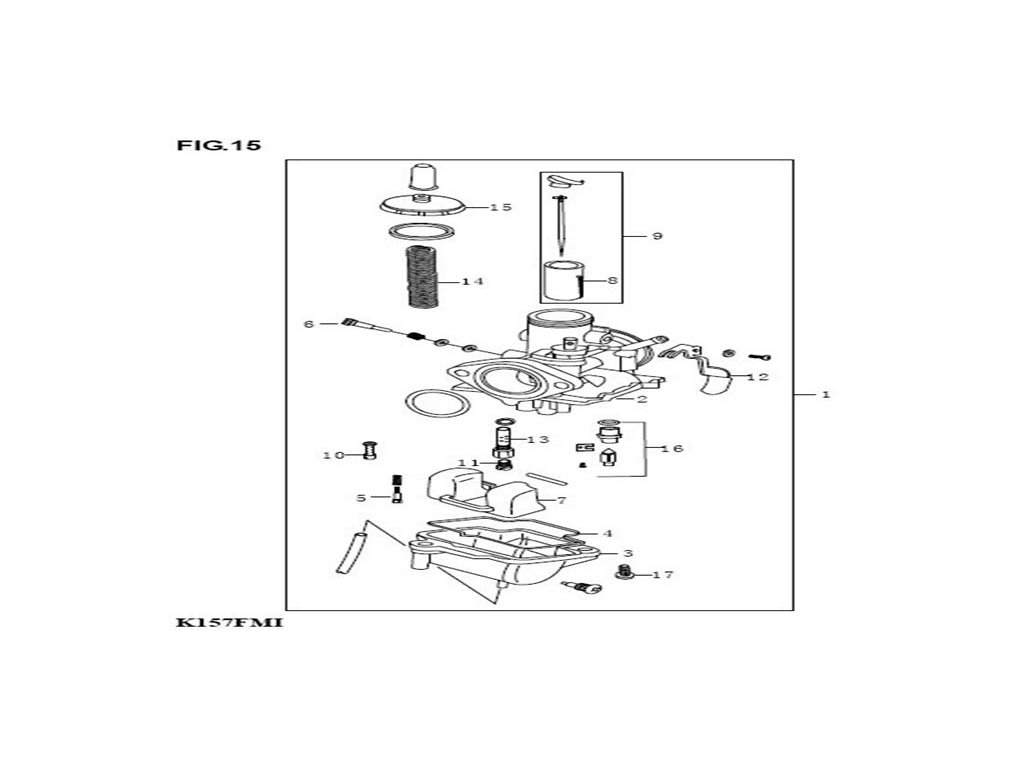 FIG.15

15
9
14
8
6
12
2
1
13
16
10
11
5
7
4
3
17

K157FMI