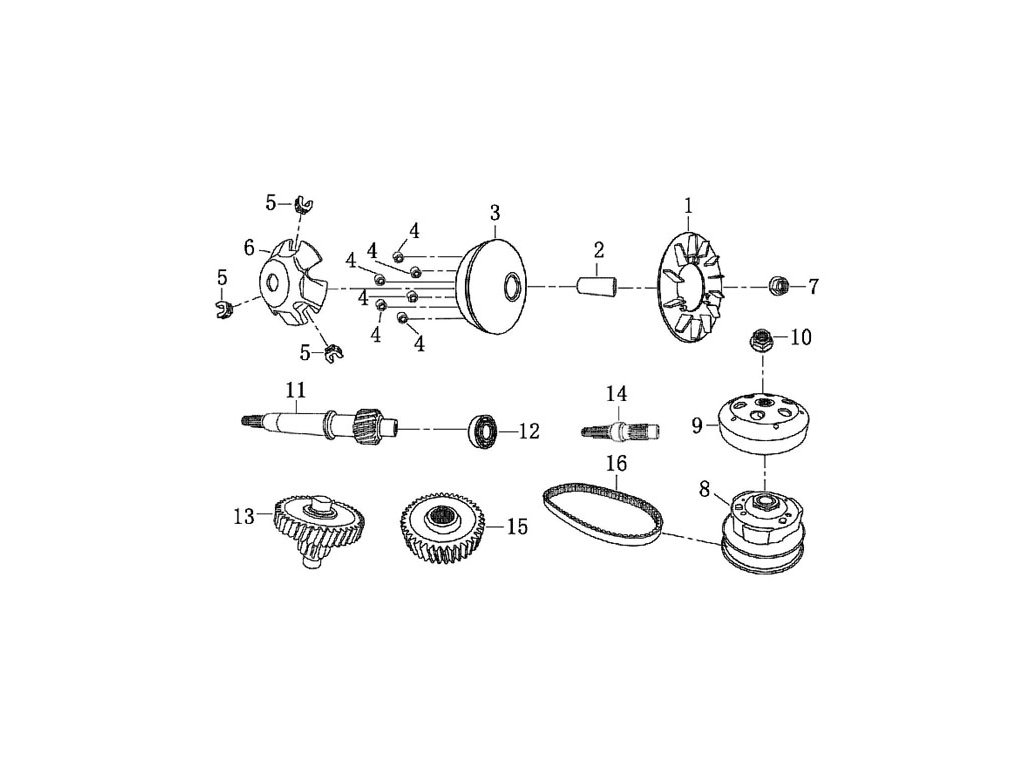 5
6
5
5
4
4
4
4
4
4
3
2
1
7
10
11
12
14
9
16
8
13
15