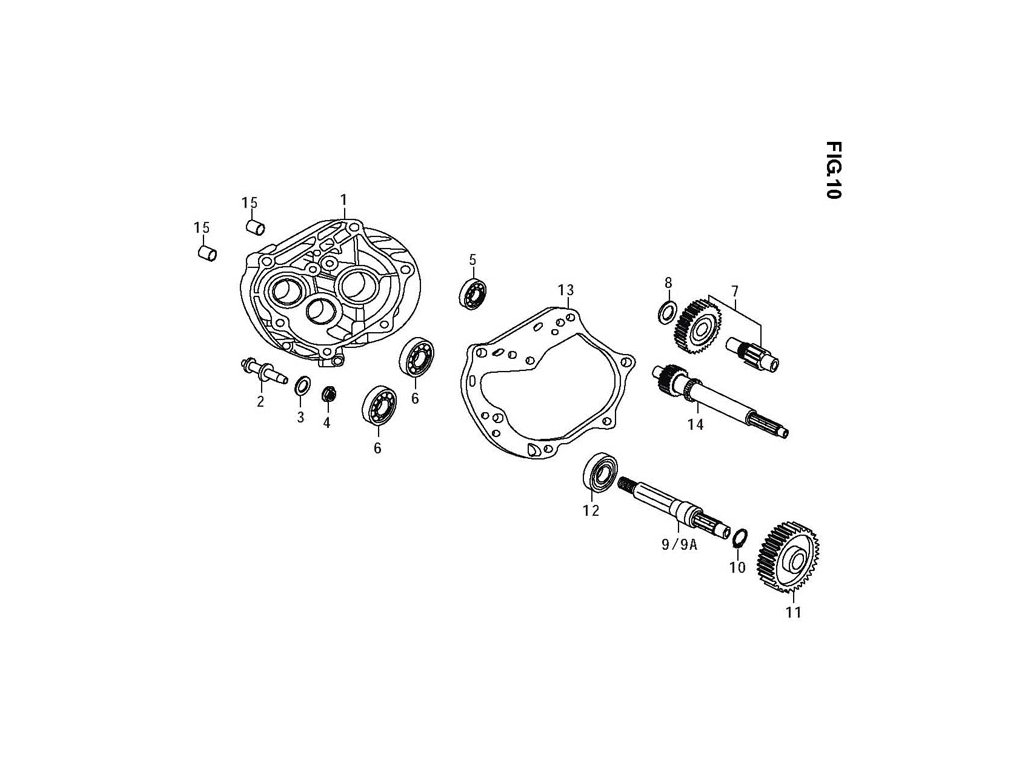 FIG.10

15
15
1
5
13
8
7
2
3
4
6
6
14
12
9/9A
10
11