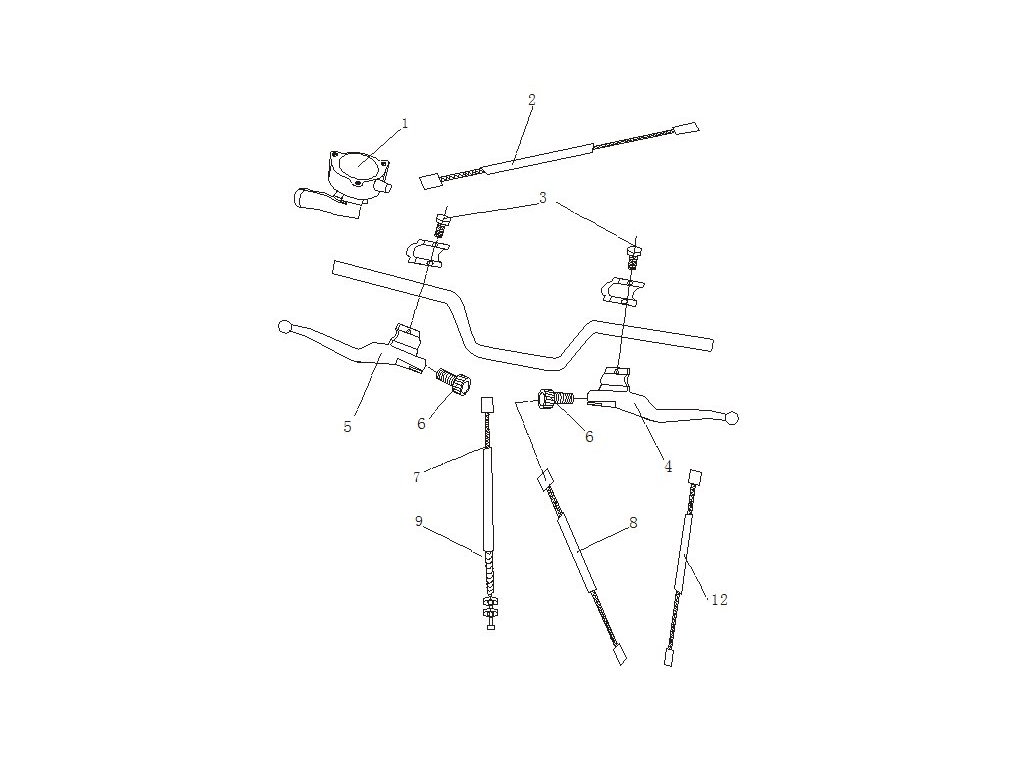 1
2
3
5
6
6
4
7
9
8
12