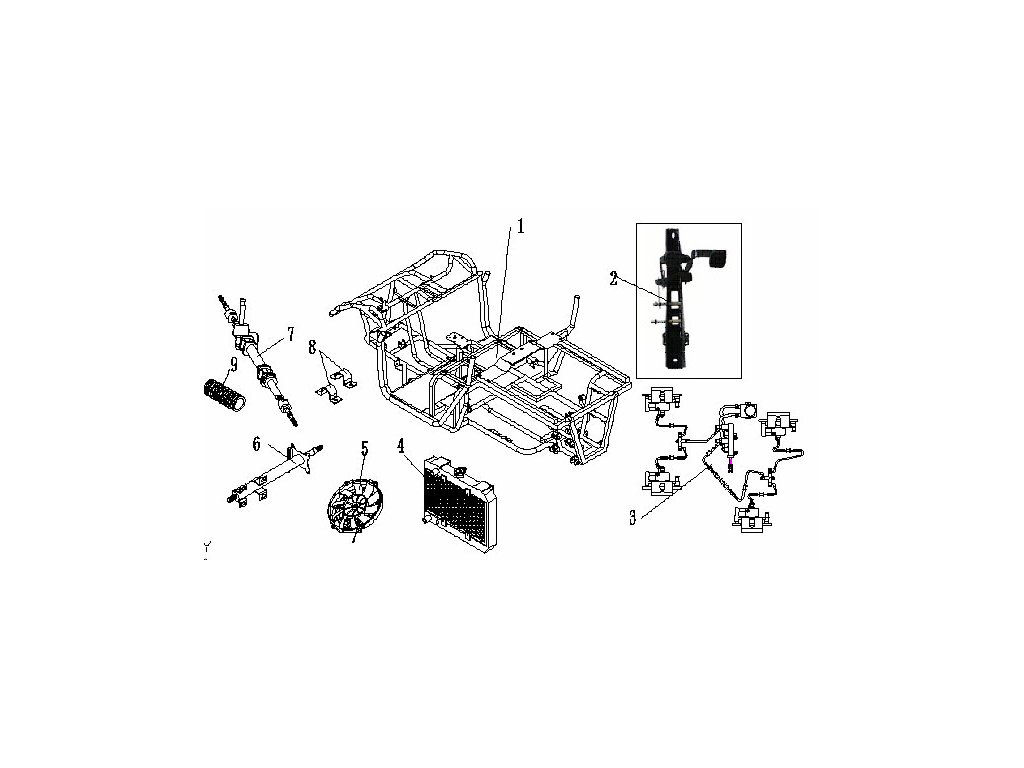 1
2
7
8
9
6
5
4
3