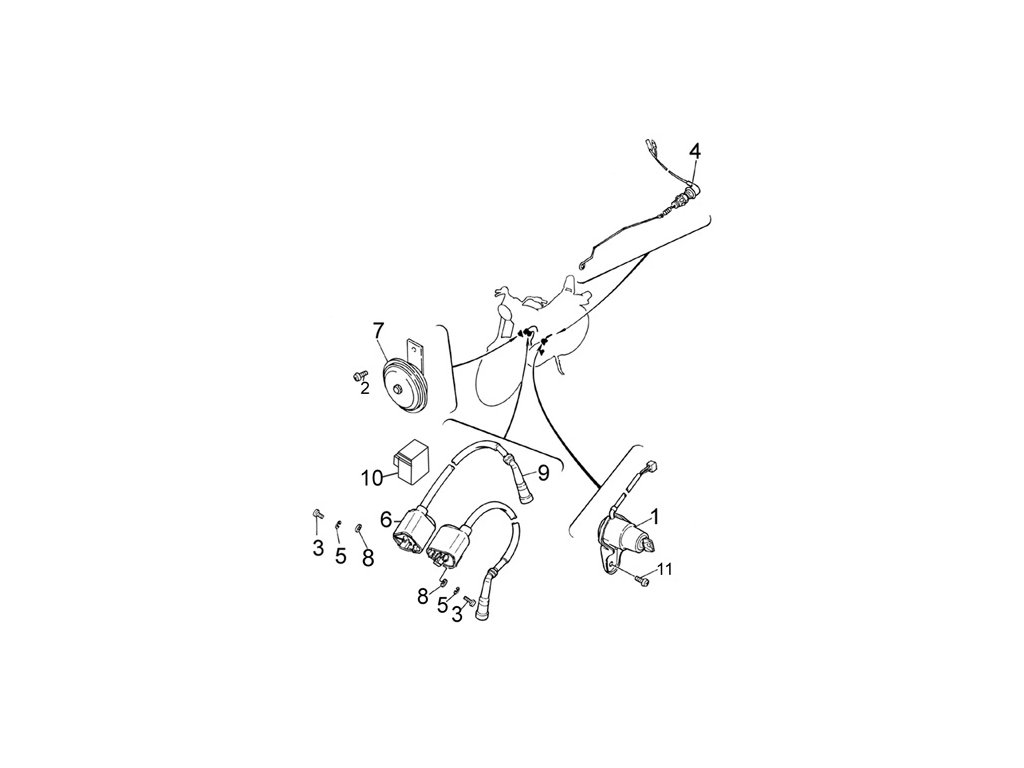 4
7
2
10
9
6
1
3
5
8
11
8
5
3