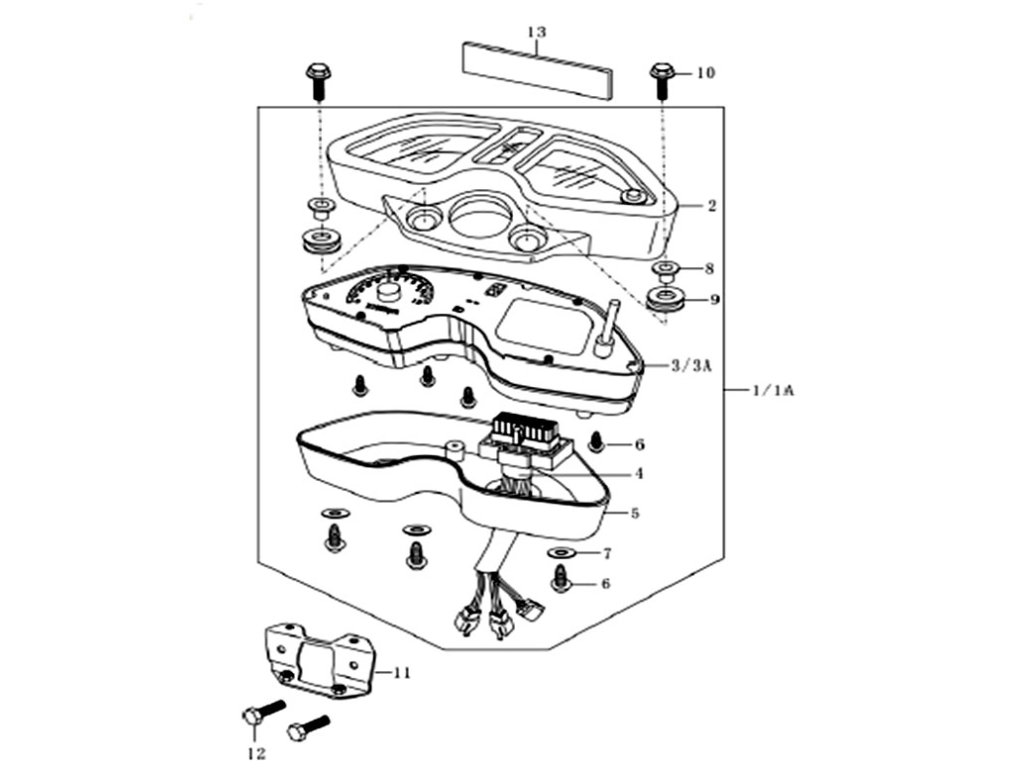 13
10
2
8
9
3/3A
1/1A
6
4
5
7
6
11
12