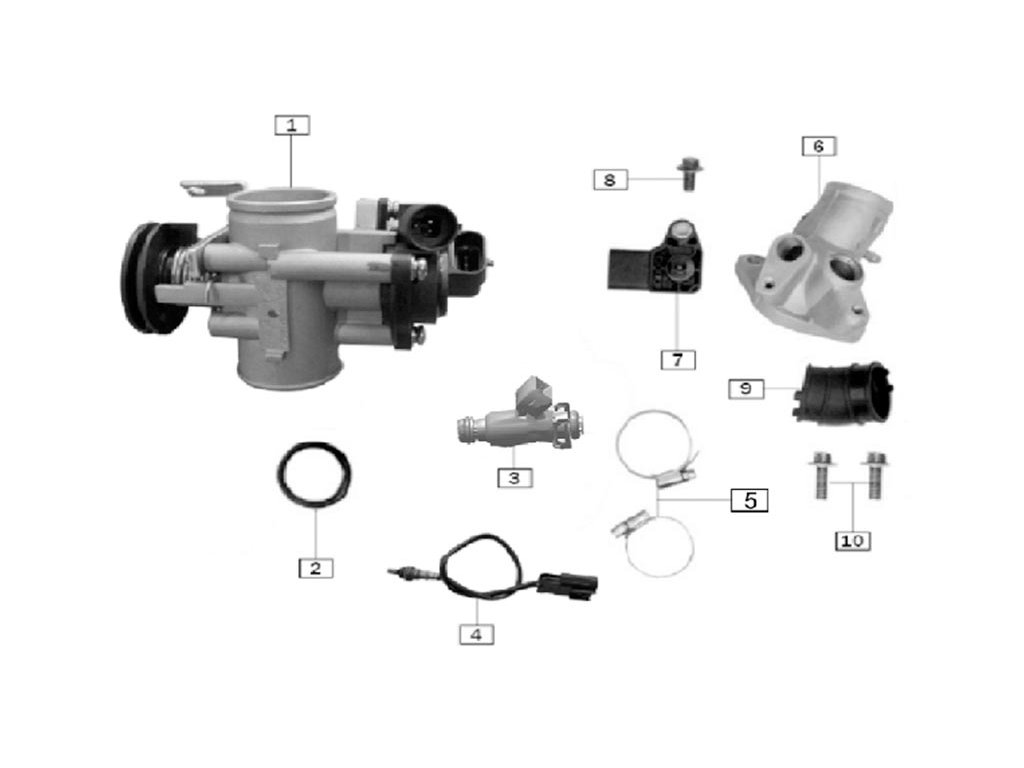 1
8
6
7
9
3
5
10
2
4