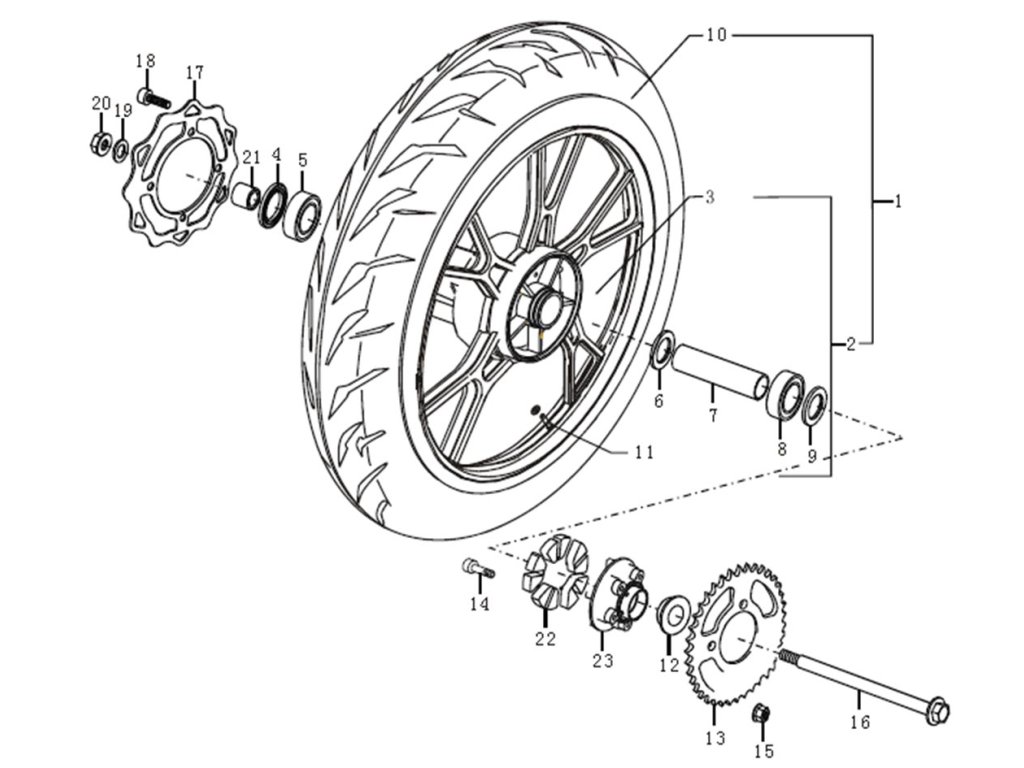 18
17
20
19
21
4
5
10
3
1
2
6
7
8
9
11
14
22
23
12
13
15
16