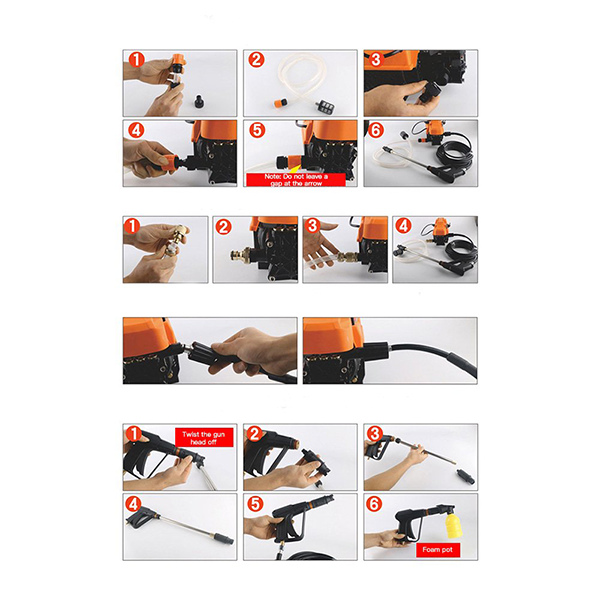 1
2
3
4
5
Note: Do not leave a gap at the arrow
6

1
2
3
4

1
Twist the gun head off
2
3
4
5
6
Foam pot