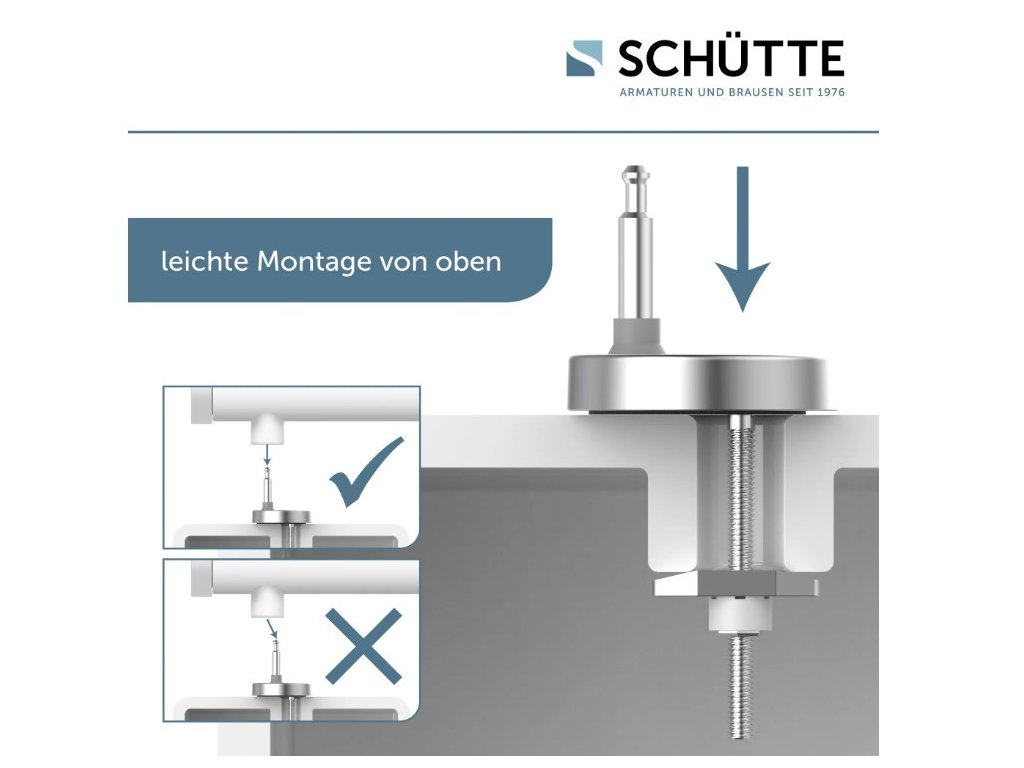 SCHÜTTE
ARMATUREN UND BRAUSEN SEIT 1976

leichte Montage von oben