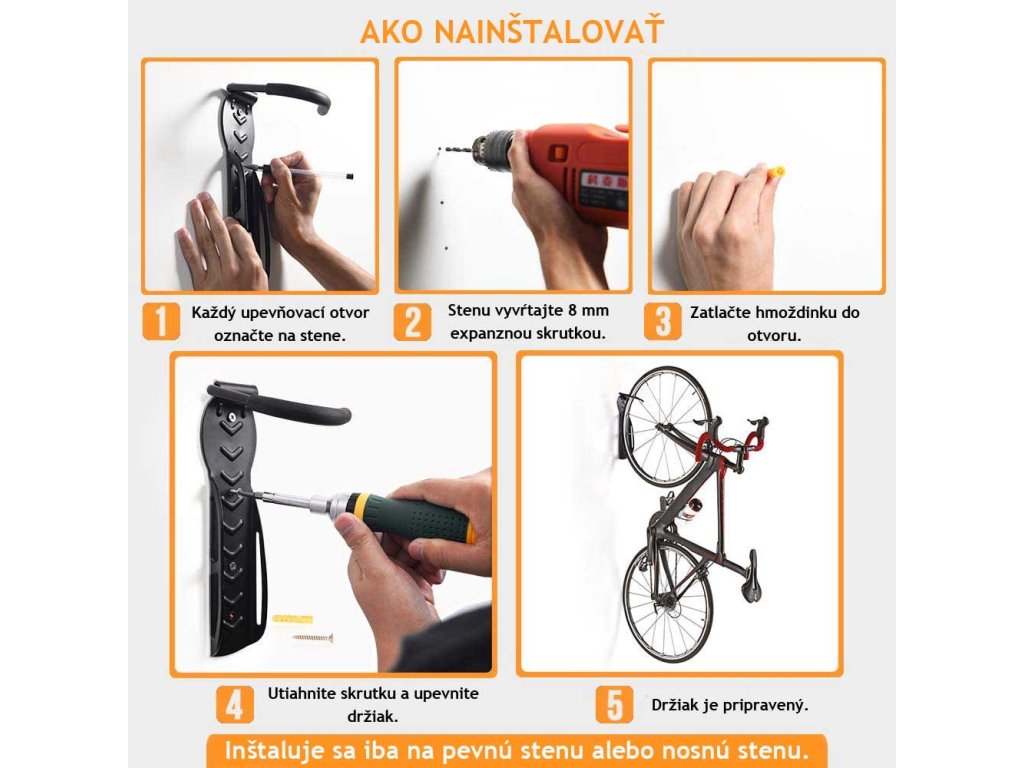 AKO NAINŠTALOVAŤ

1 Každý upevňovací otvor označte na stene.

2 Stenu vyvŕtajte 8 mm expanznou skrutkou.

3 Zatlačte hmoždinku do otvoru.

4 Utiahnite skrutku a upevnite držiak.

5 Držiak je pripravený.

Inštaluje sa iba na pevnú stenu alebo nosnú stenu.