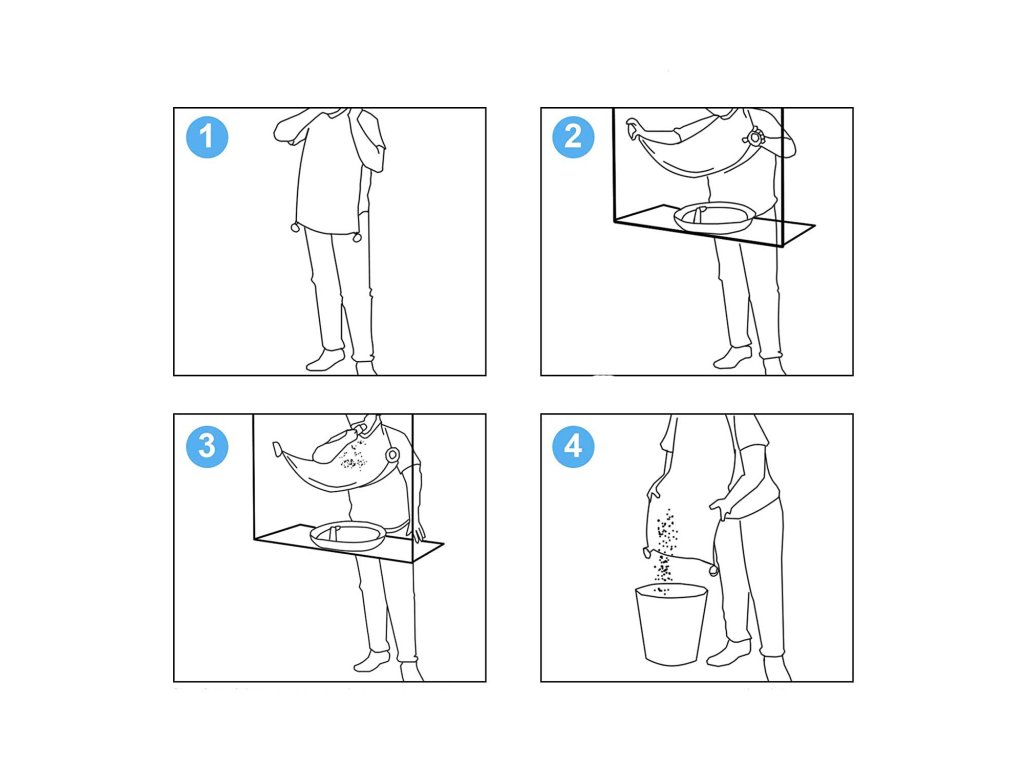 1

2

3

4