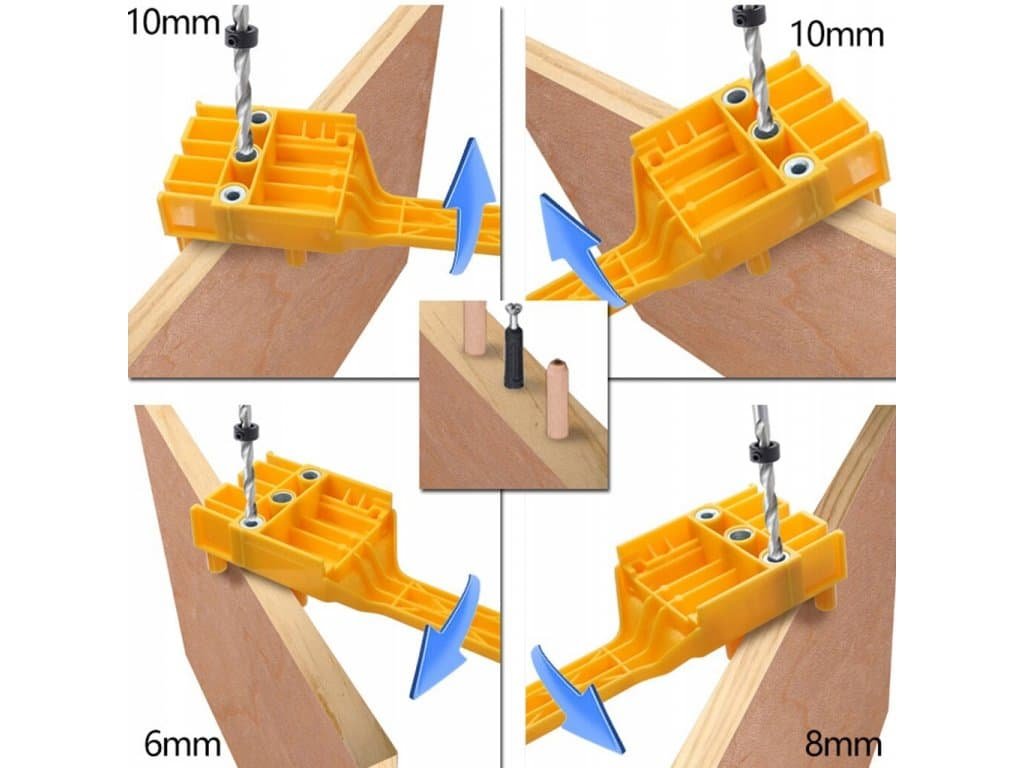 10mm

10mm

6mm

8mm