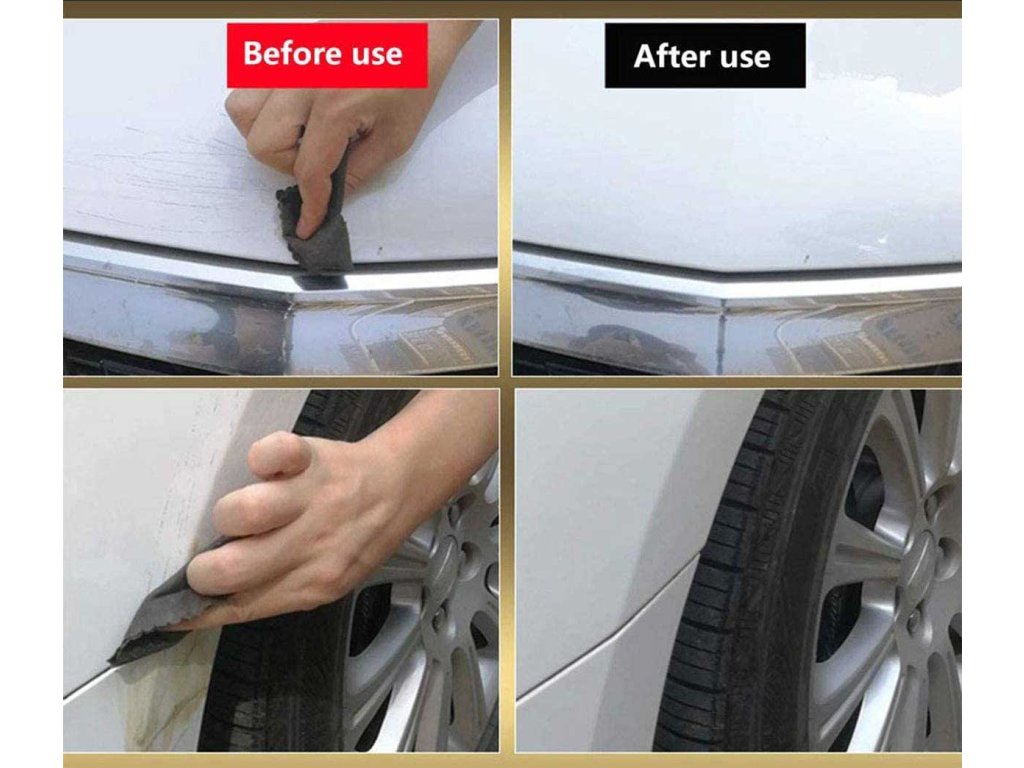 Before use

After use