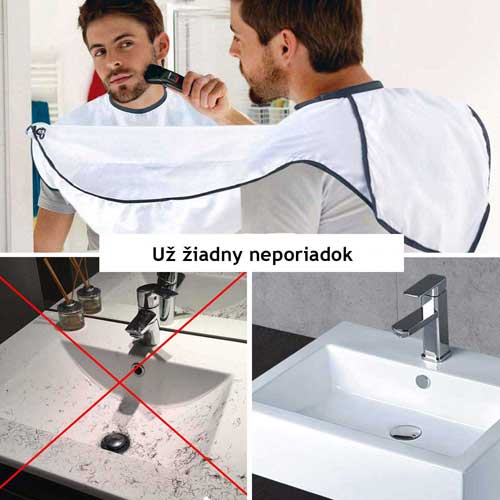 Už žiadny neporiadok