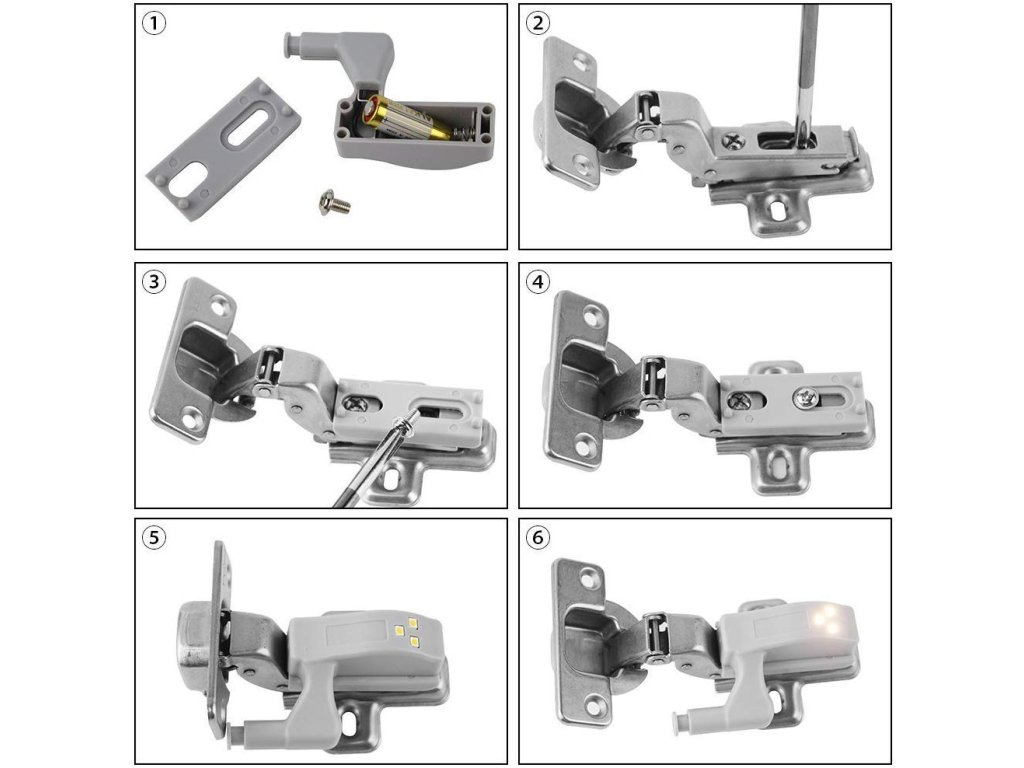 ①
②
③
④
⑤
⑥