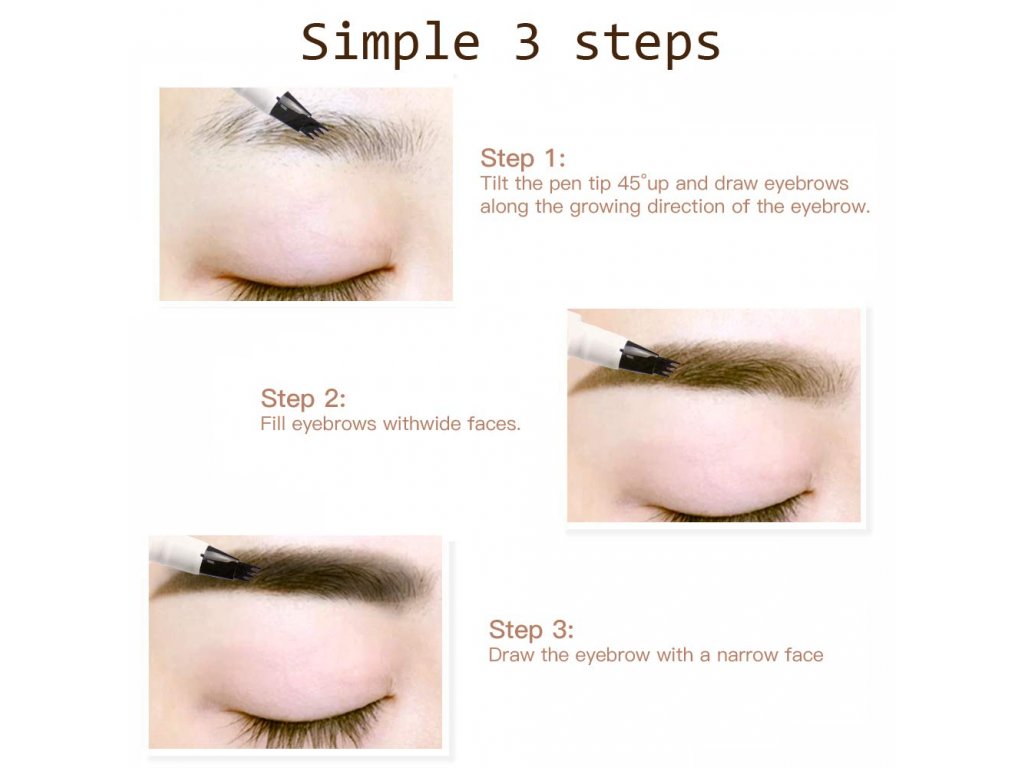 Simple 3 steps

Step 1:
Tilt the pen tip 45°up and draw eyebrows along the growing direction of the eyebrow.

Step 2:
Fill eyebrows withwide faces.

Step 3:
Draw the eyebrow with a narrow face