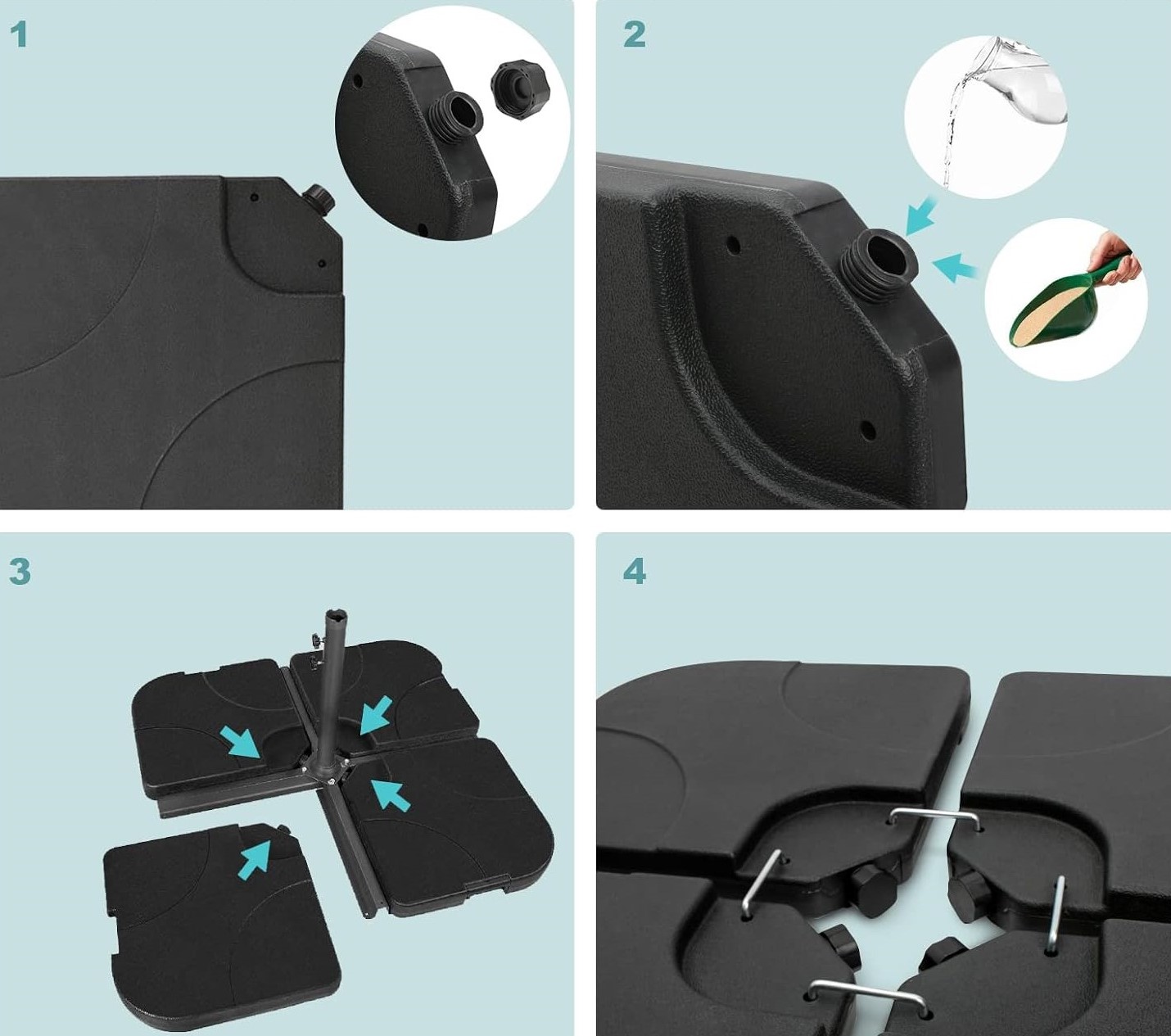 1

2

3

4