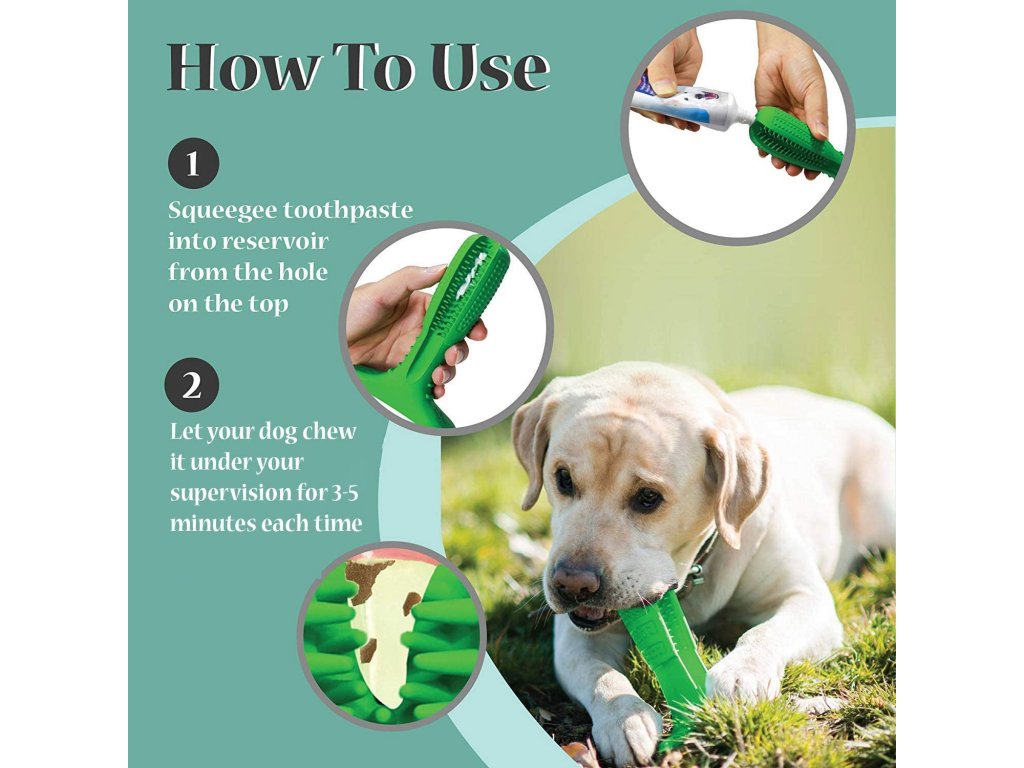 How To Use

1

Squeegee toothpaste into reservoir from the hole on the top

2

Let your dog chew it under your supervision for 3-5 minutes each time