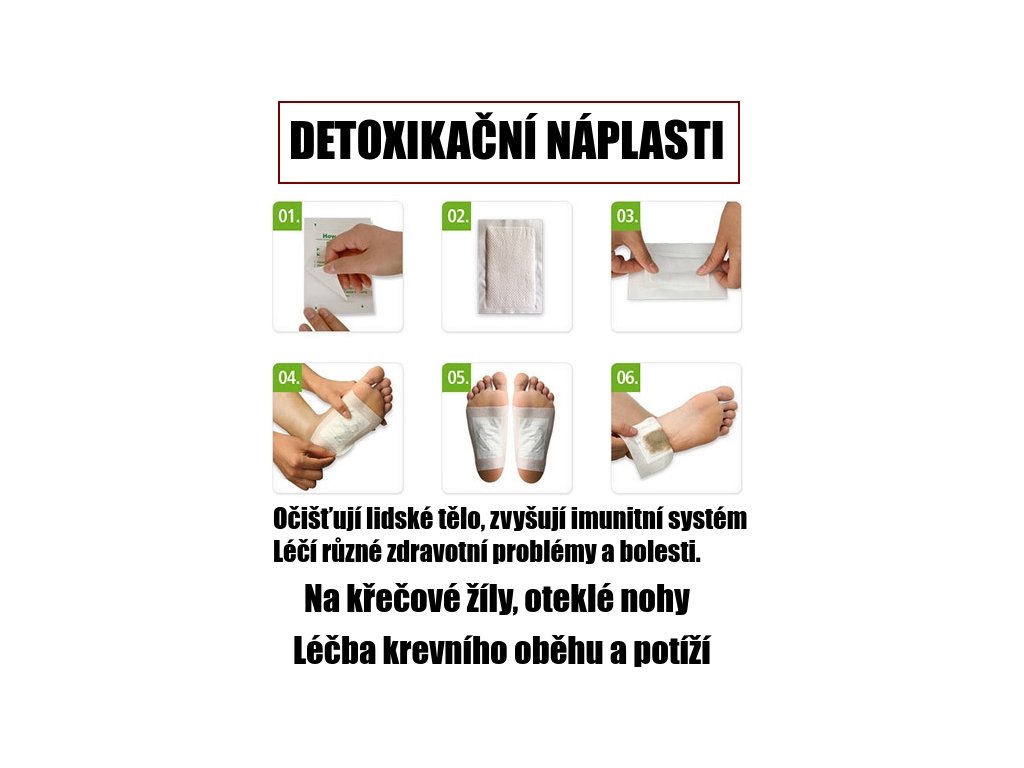 DETOXIKAČNÍ NÁPLASTI

01.

02.

03.

04.

05.

06.

Očišťují lidské tělo, zvyšují imunitní systém
Léčí různé zdravotní problémy a bolesti.

Na křečové žíly, oteklé nohy

Léčba krevního oběhu a potíží