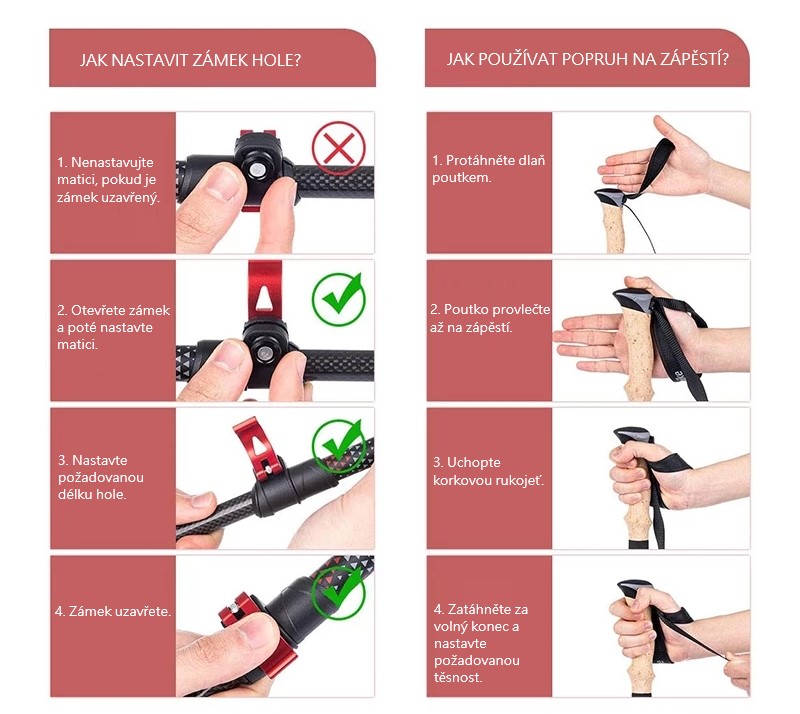 JAK NASTAVIT ZÁMEK HOLE?

1. Nenastavujte matici, pokud je zámek uzavřený.

2. Otevřete zámek a poté nastavte matici.

3. Nastavte požadovanou délku hole.

4. Zámek uzavřete.

JAK POUŽÍVAT POPRUH NA ZÁPĚSTÍ?

1. Protáhněte dlaň poutkem.

2. Poutko provlečte až na zápěstí.

3. Uchopte korkovou rukojeť.

4. Zatáhněte za volný konec a nastavte požadovanou těsnost.