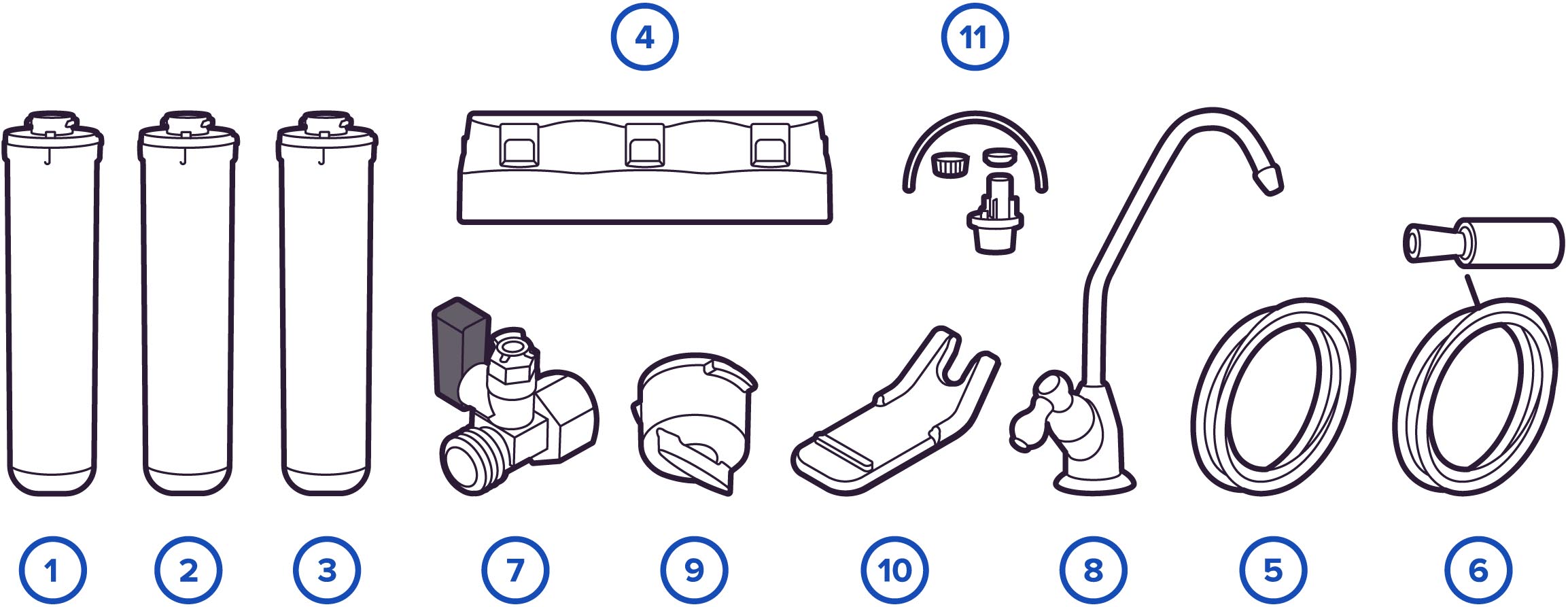 4
11
1
2
3
7
9
10
8
5
6