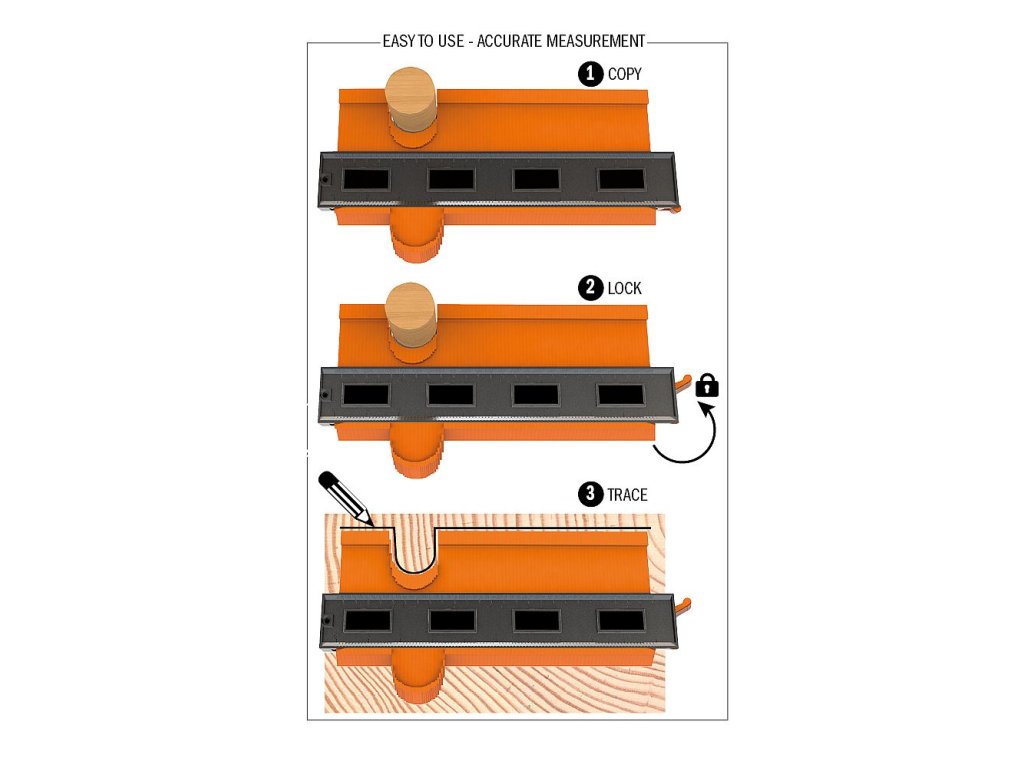 EASY TO USE - ACCURATE MEASUREMENT

1 COPY

2 LOCK

3 TRACE