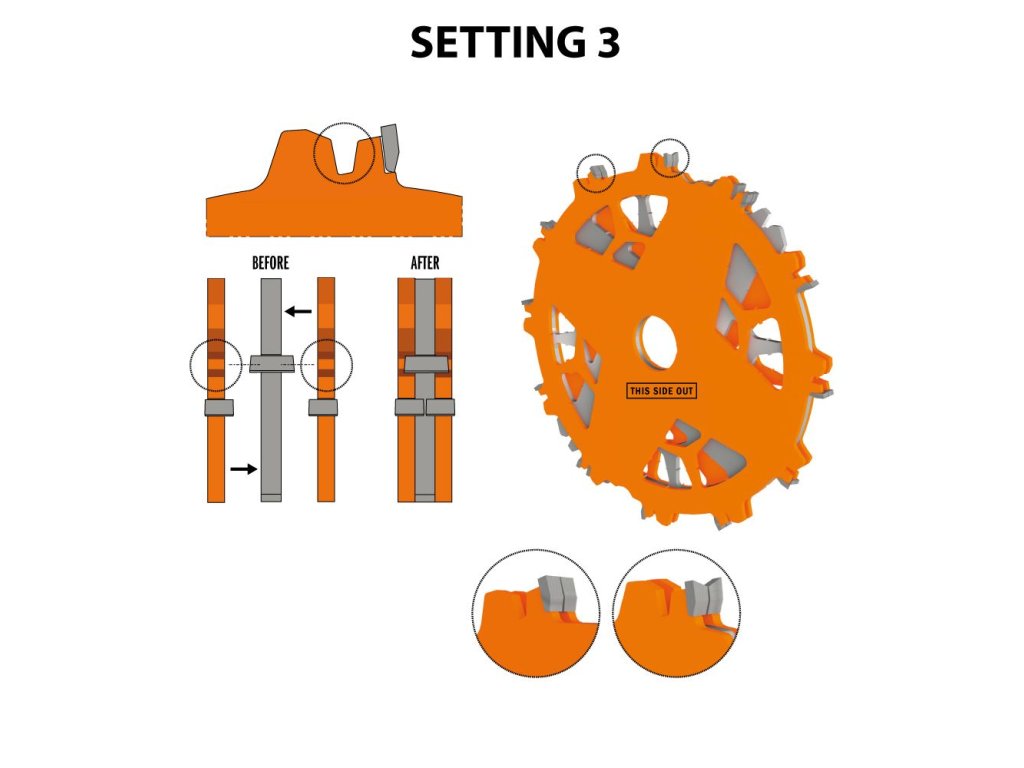 SETTING 3

BEFORE

AFTER

THIS SIDE OUT