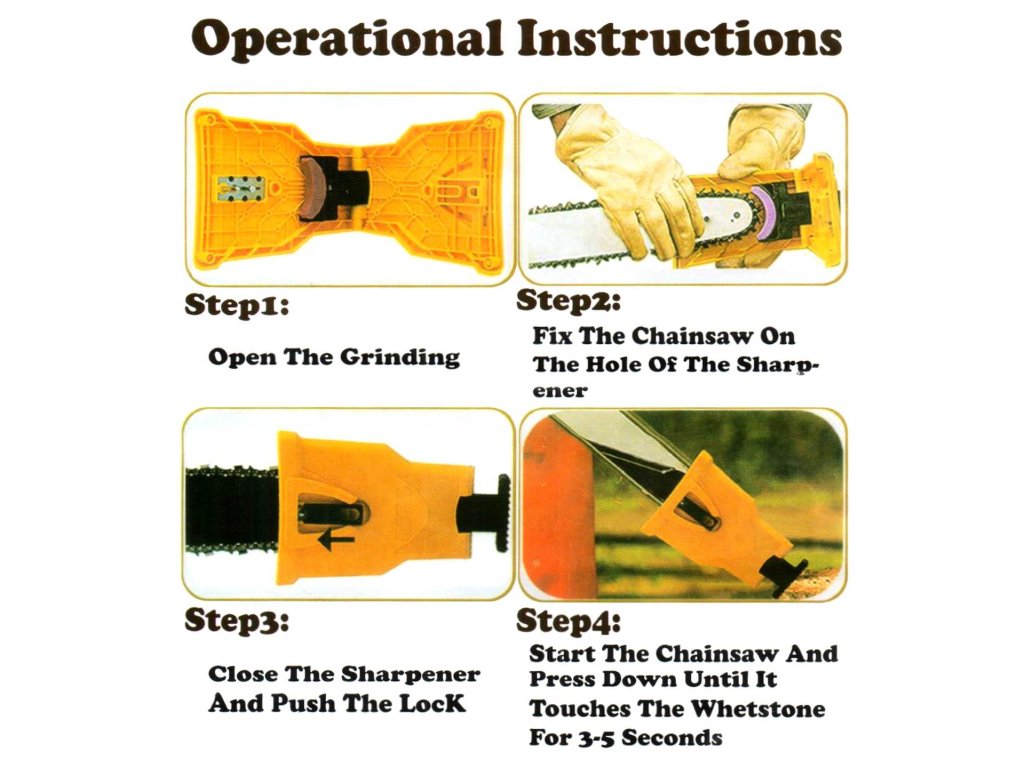 Operational Instructions

Step1:

Open The Grinding

Step2:

Fix The Chainsaw On The Hole Of The Sharpener

Step3:

Close The Sharpener And Push The LocK

Step4:

Start The Chainsaw And Press Down Until It Touches The Whetstone For 3-5 Seconds