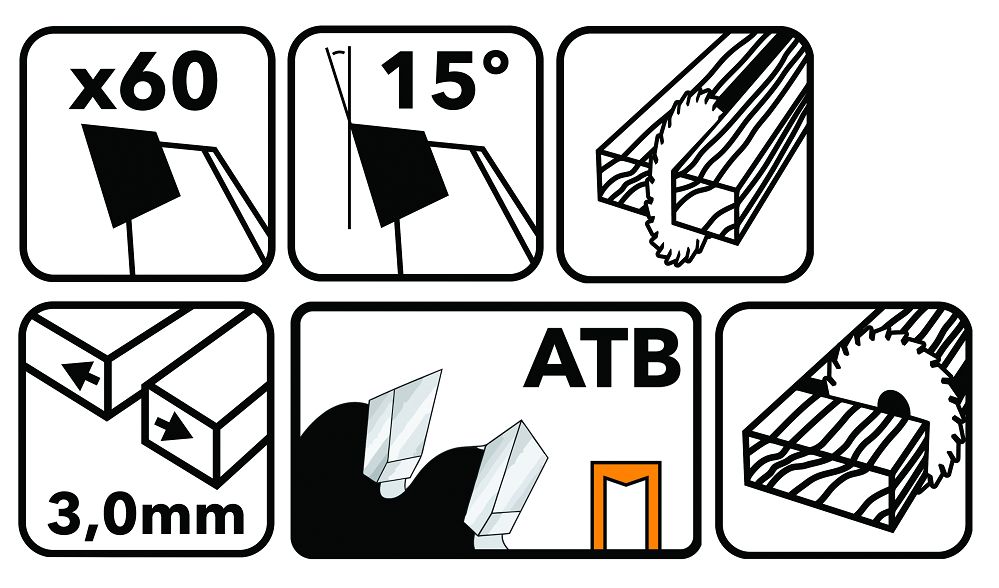 x60

15°

3,0mm

ATB