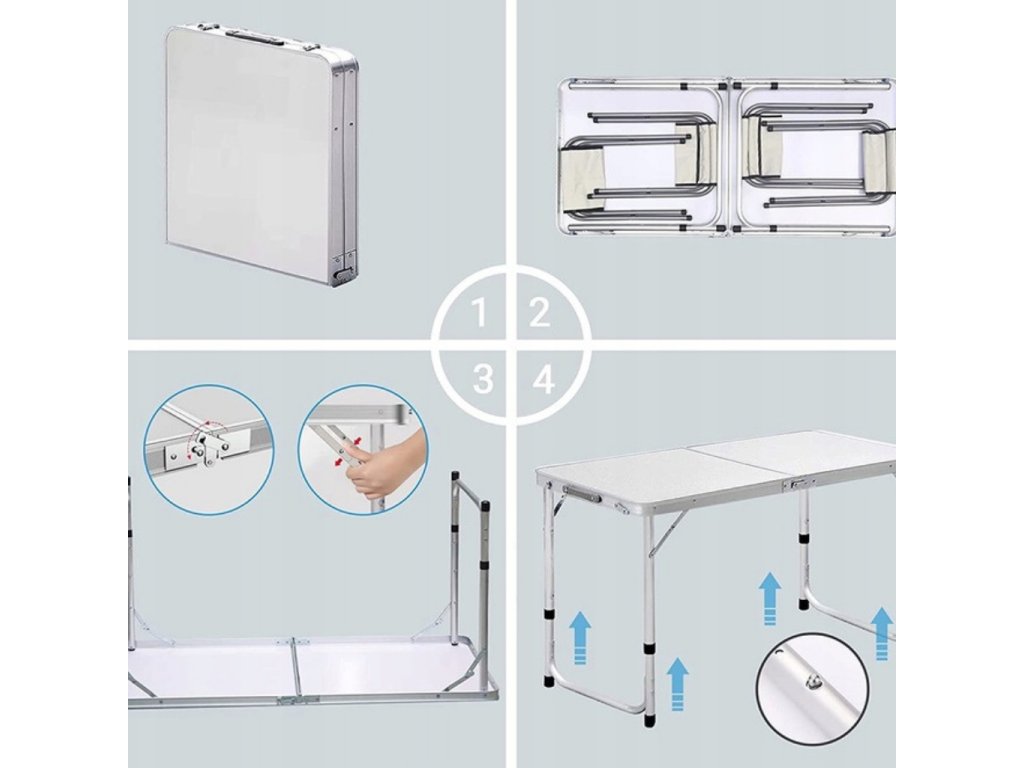 1 2
3 4