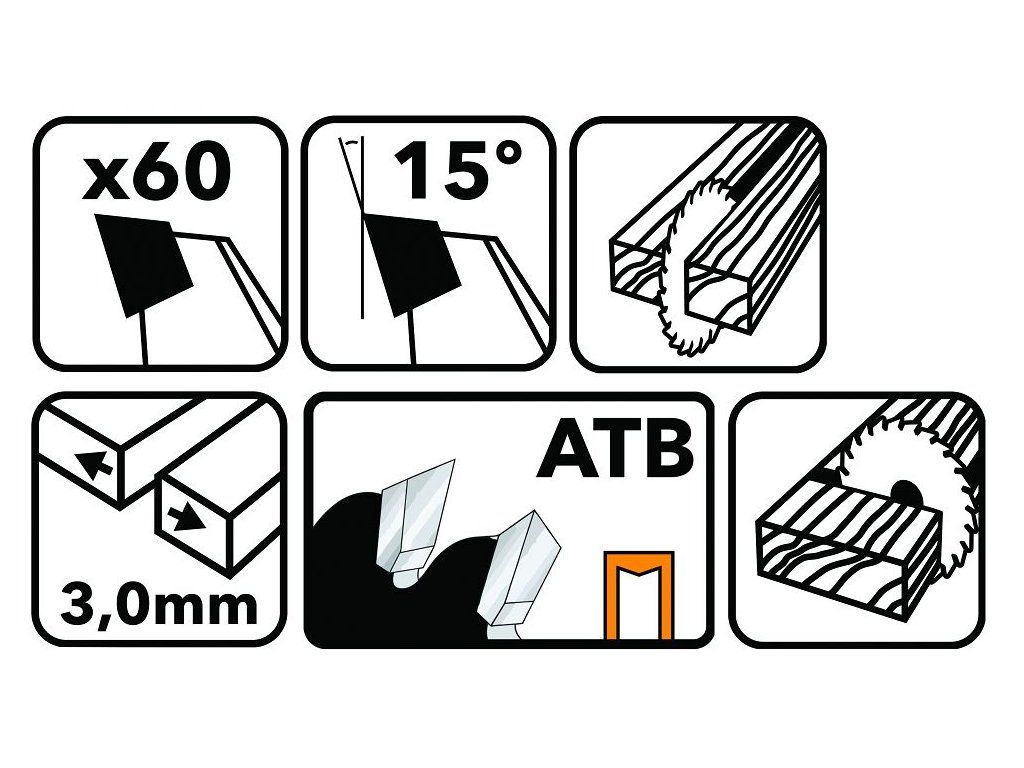 x60

15°

3,0mm

ATB