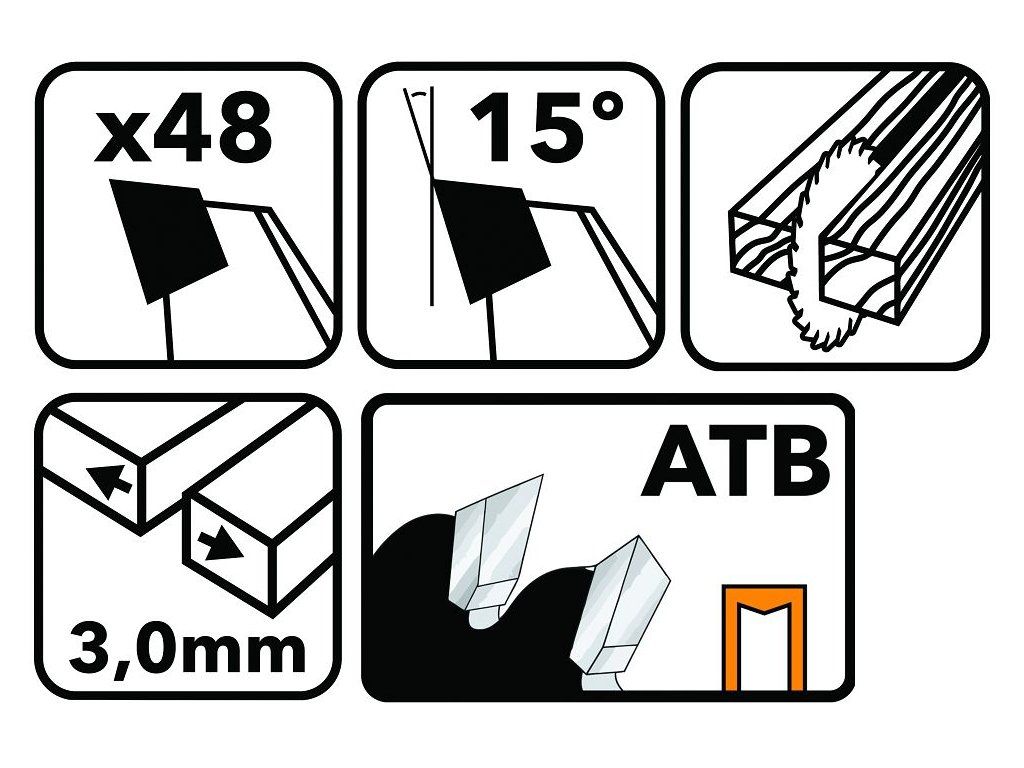 x48

15°

3,0mm

ATB