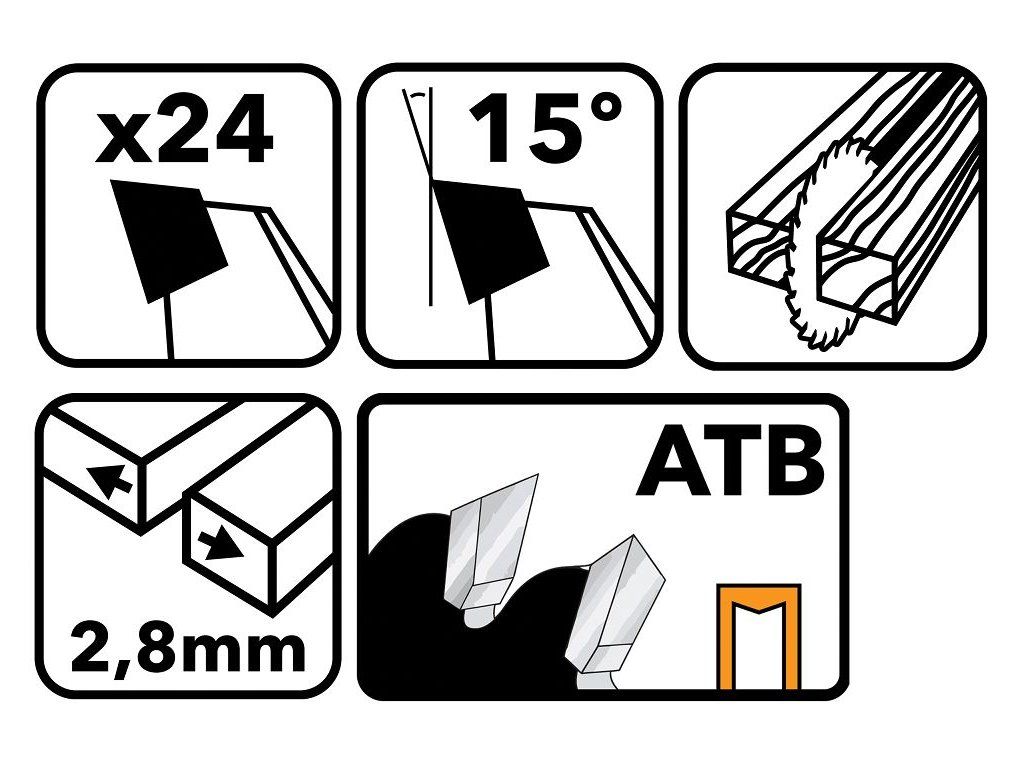 x24

15°

2,8mm

ATB