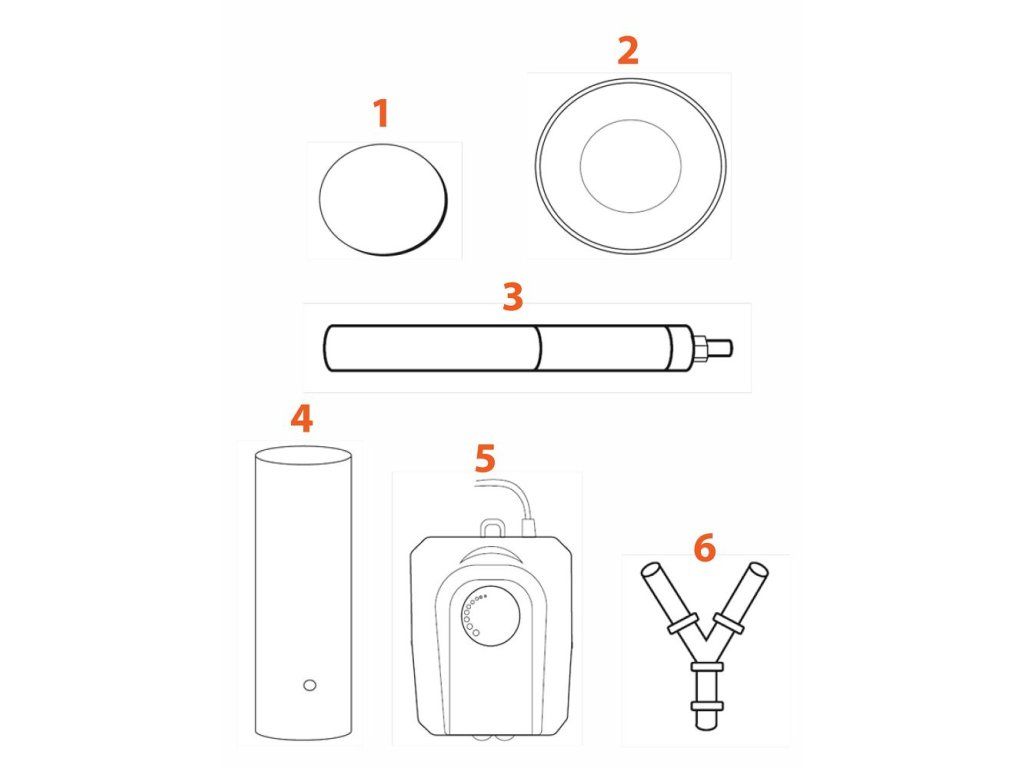 1

2

3

4

5

6