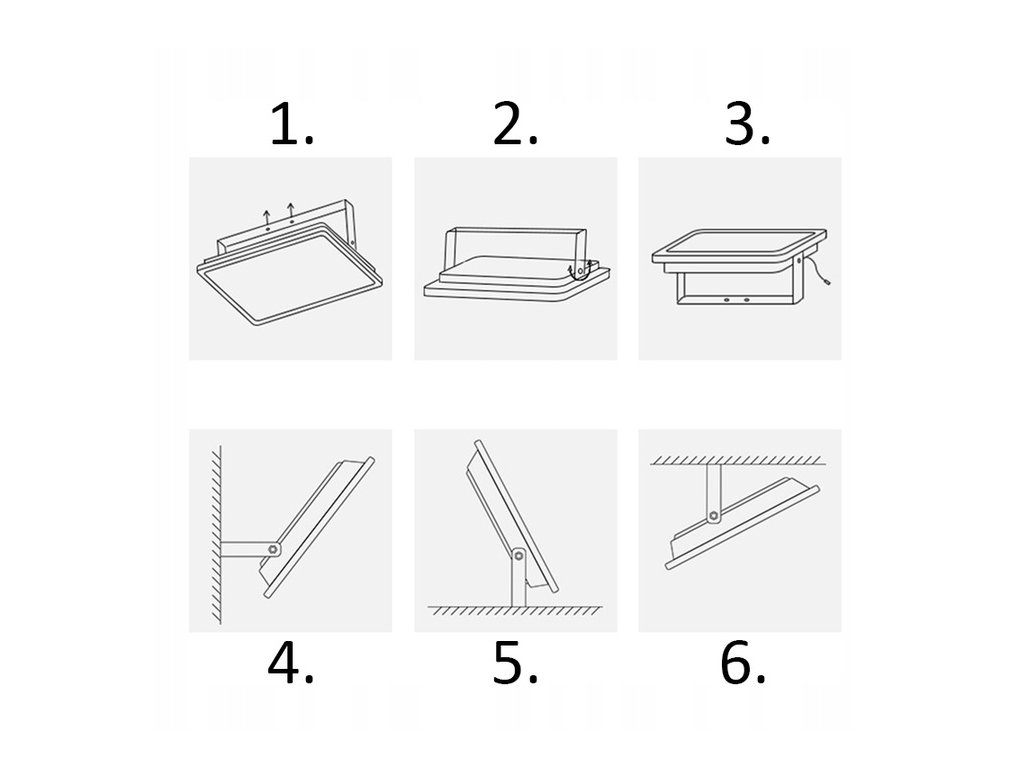 1.

2.

3.

4.

5.

6.