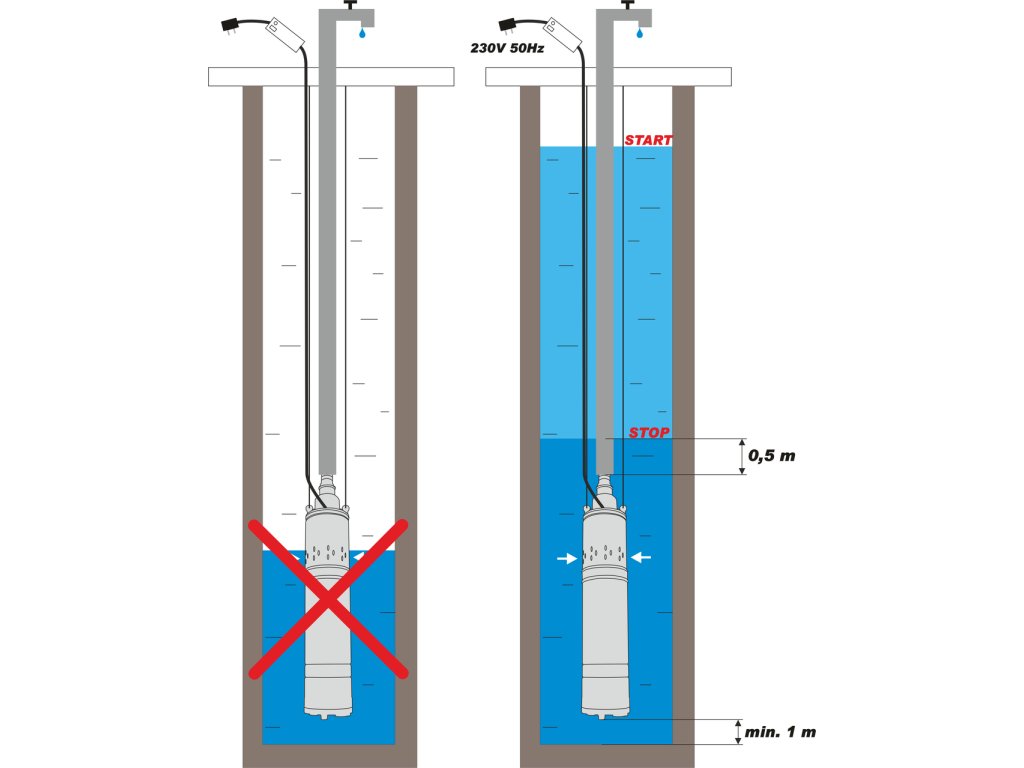 230V 50Hz

START

STOP

0,5 m

min. 1 m