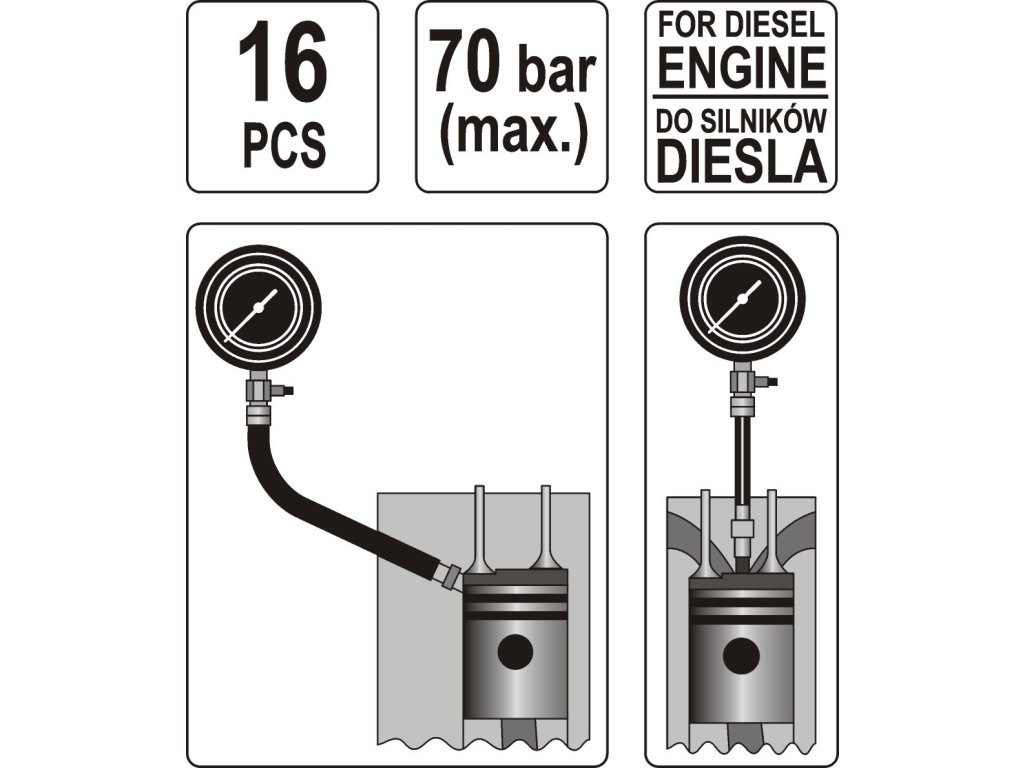 16
PCS

70 bar
(max.)

FOR DIESEL
ENGINE
DO SILNIKÓW
DIESLA