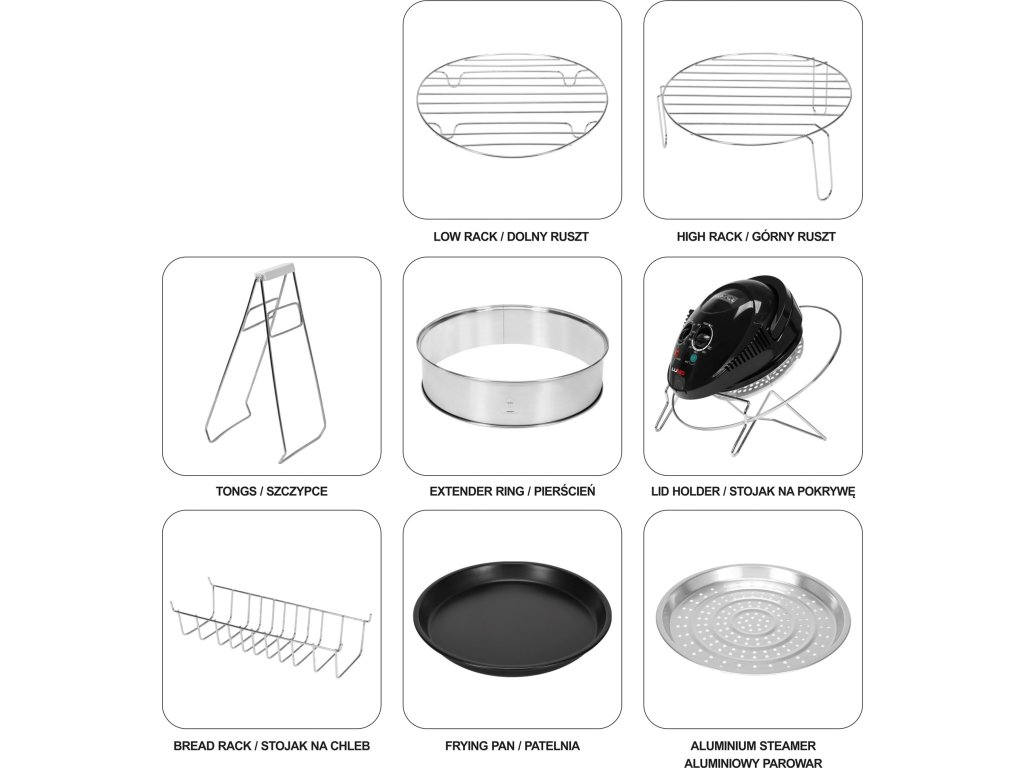 LOW RACK / DOLNY RUSZT

HIGH RACK / GÓRNY RUSZT

TONGS / SZCZYPCE

EXTENDER RING / PIERŚCIEŃ

LID HOLDER / STOJAK NA POKRYWĘ

BREAD RACK / STOJAK NA CHLEB

FRYING PAN / PATELNIA

ALUMINIUM STEAMER
ALUMINIOWY PAROWAR