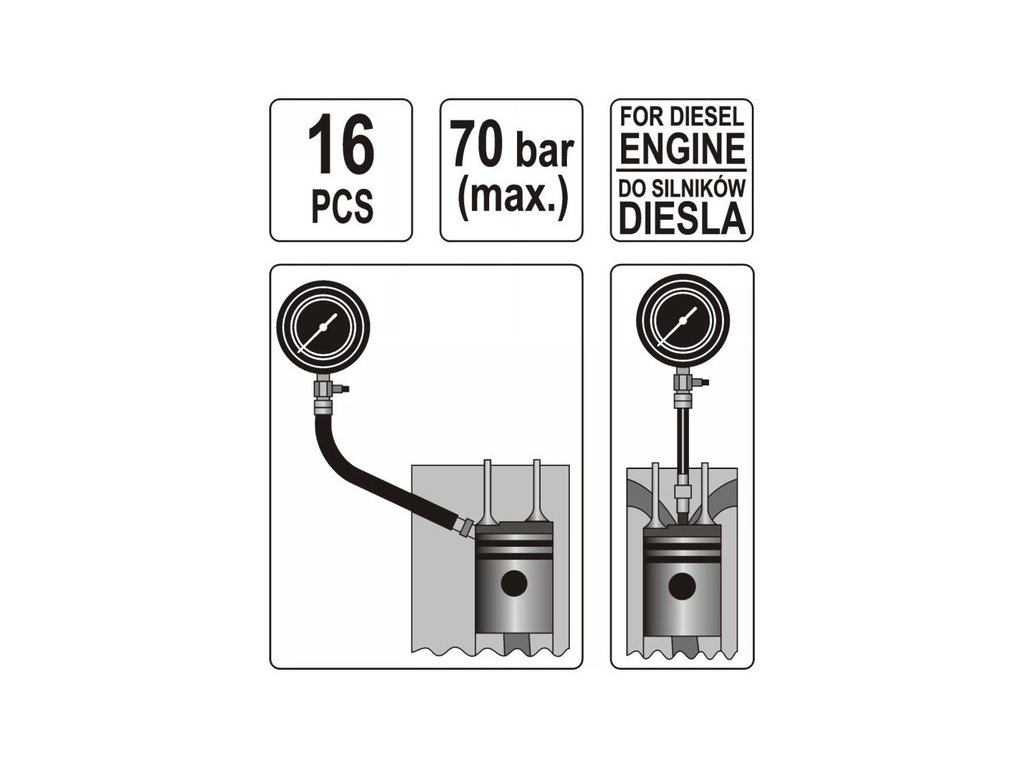 16
PCS

70 bar
(max.)

FOR DIESEL
ENGINE
DO SILNIKÓW
DIESLA