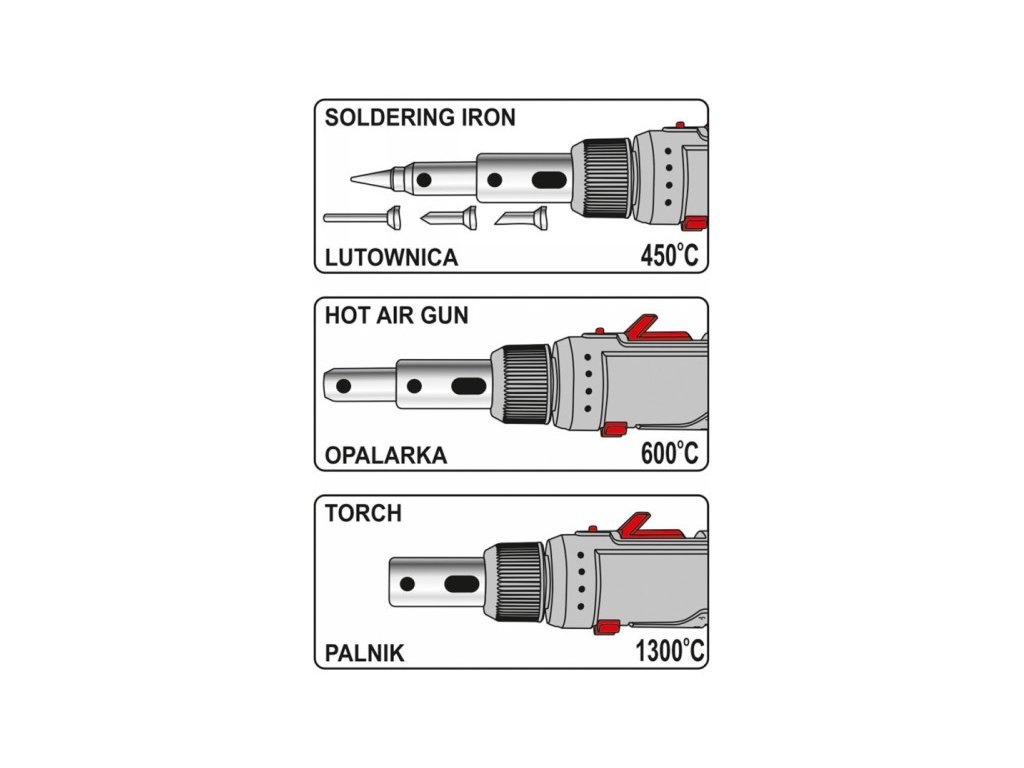 SOLDERING IRON

LUTOWNICA

450°C

HOT AIR GUN

OPALARKA

600°C

TORCH

PALNIK

1300°C