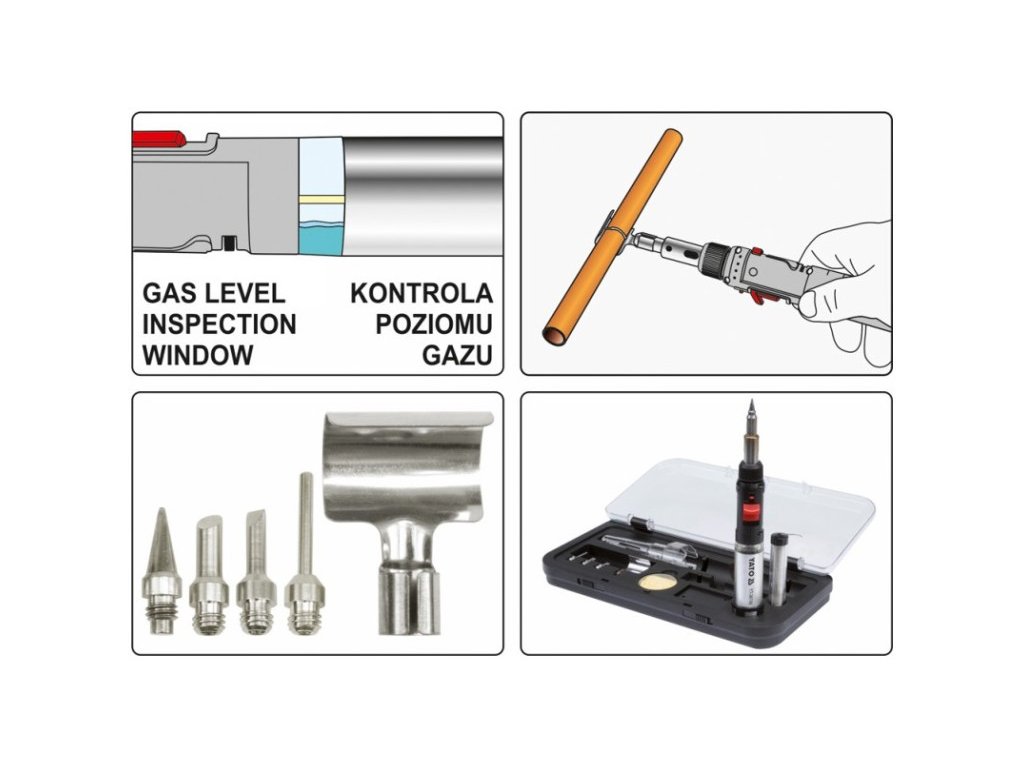 GAS LEVEL INSPECTION WINDOW

KONTROLA POZIOMU GAZU

YATO