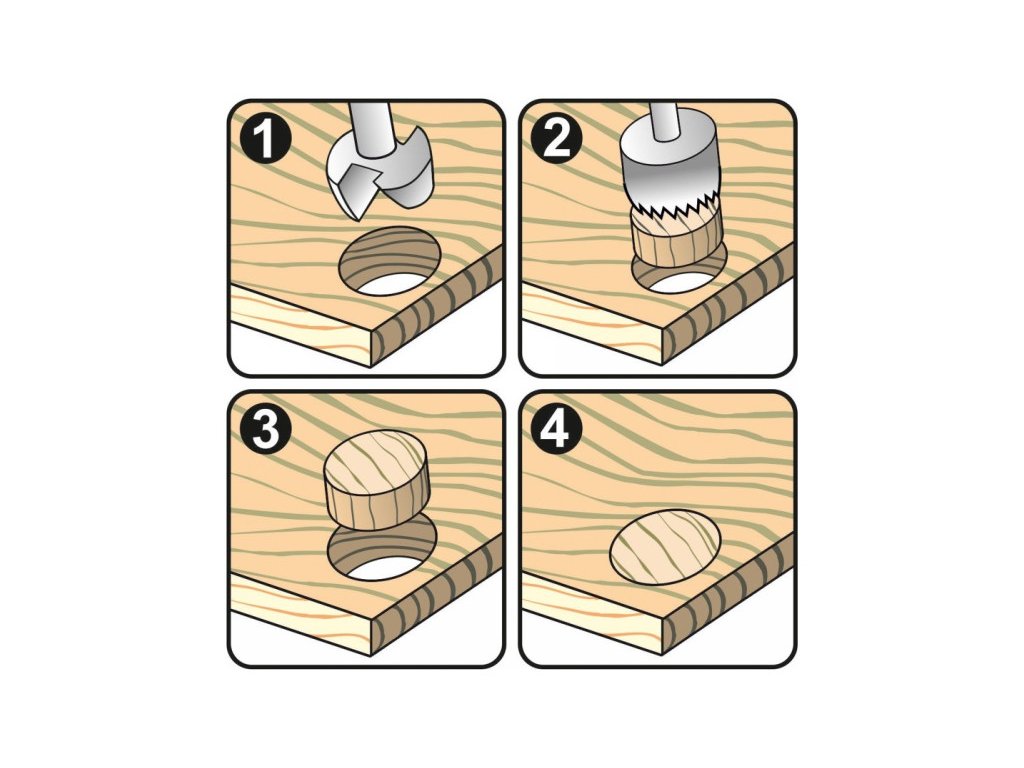 1
2
3
4