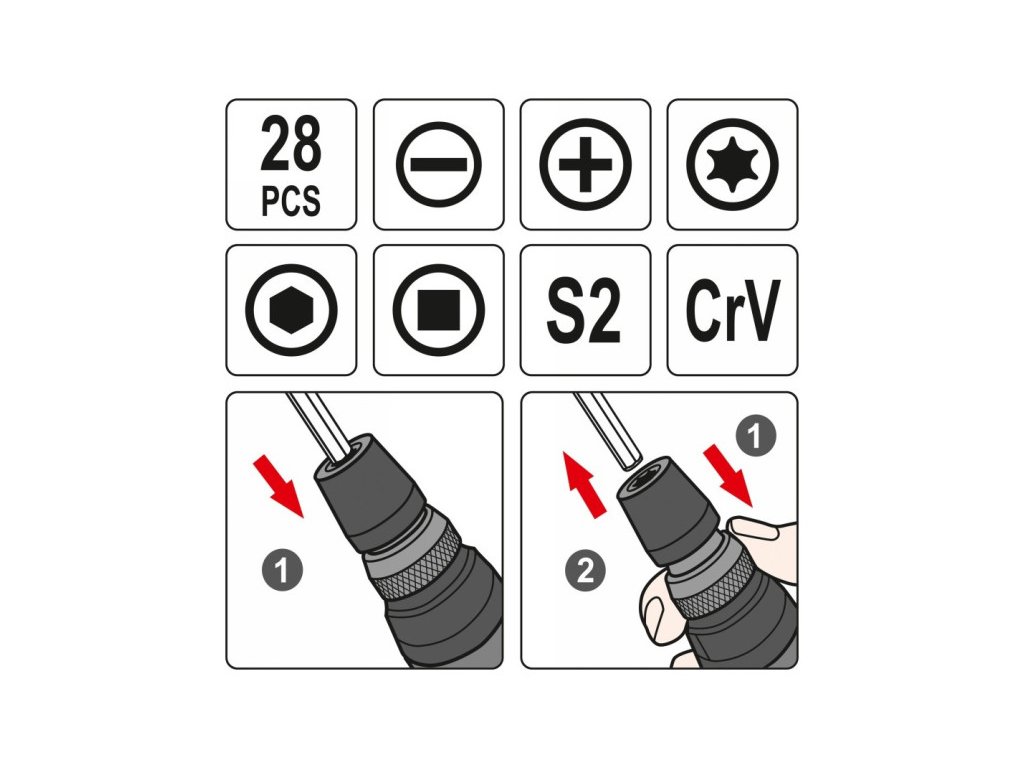 28
PCS

S2

CrV

1

1

2